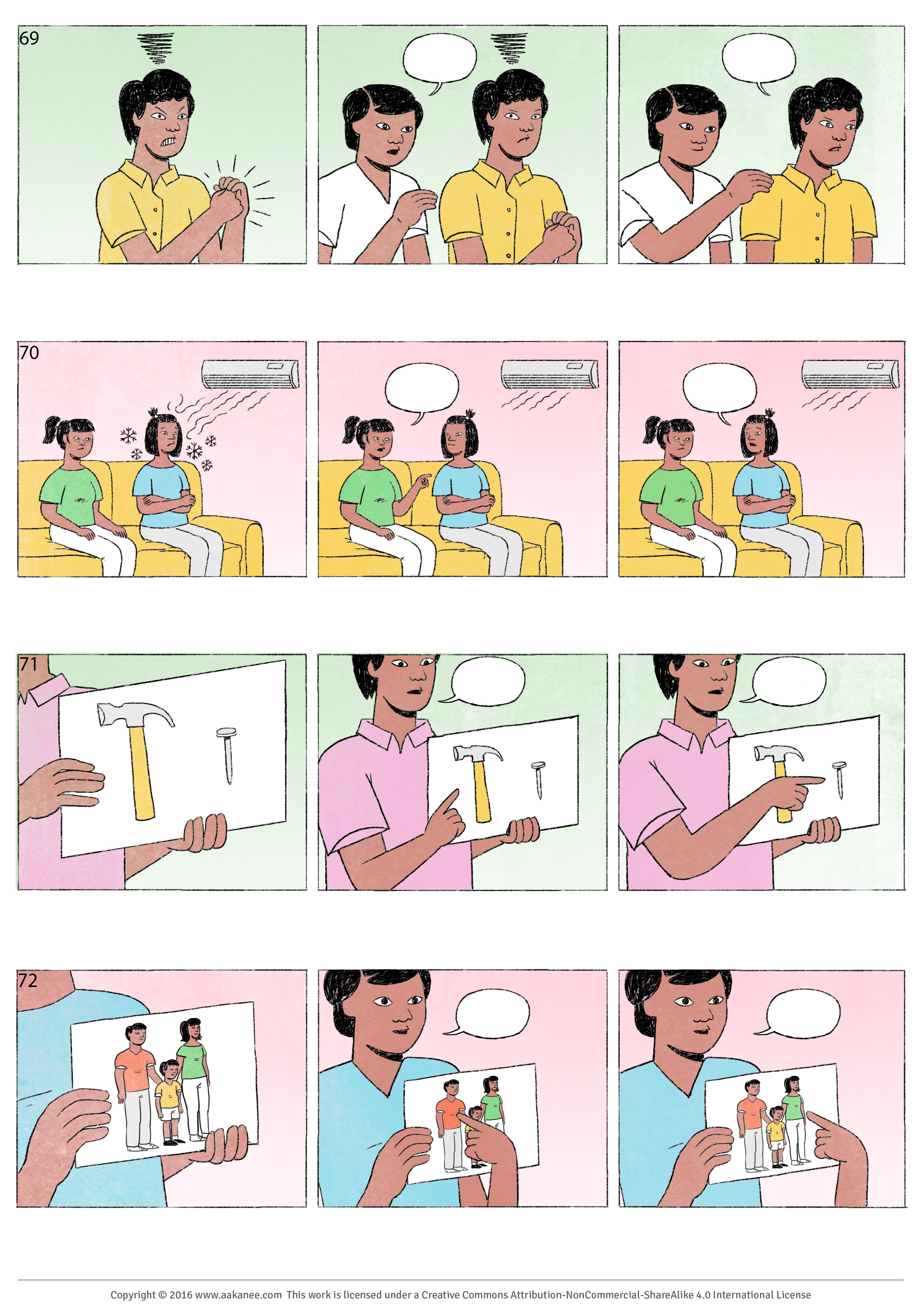 69

70

71

72

Copyright © 2016 www.aakanee.com This work is licensed under a Creative Commons Attribution-NonCommercial-ShareAlike 4.0 International License