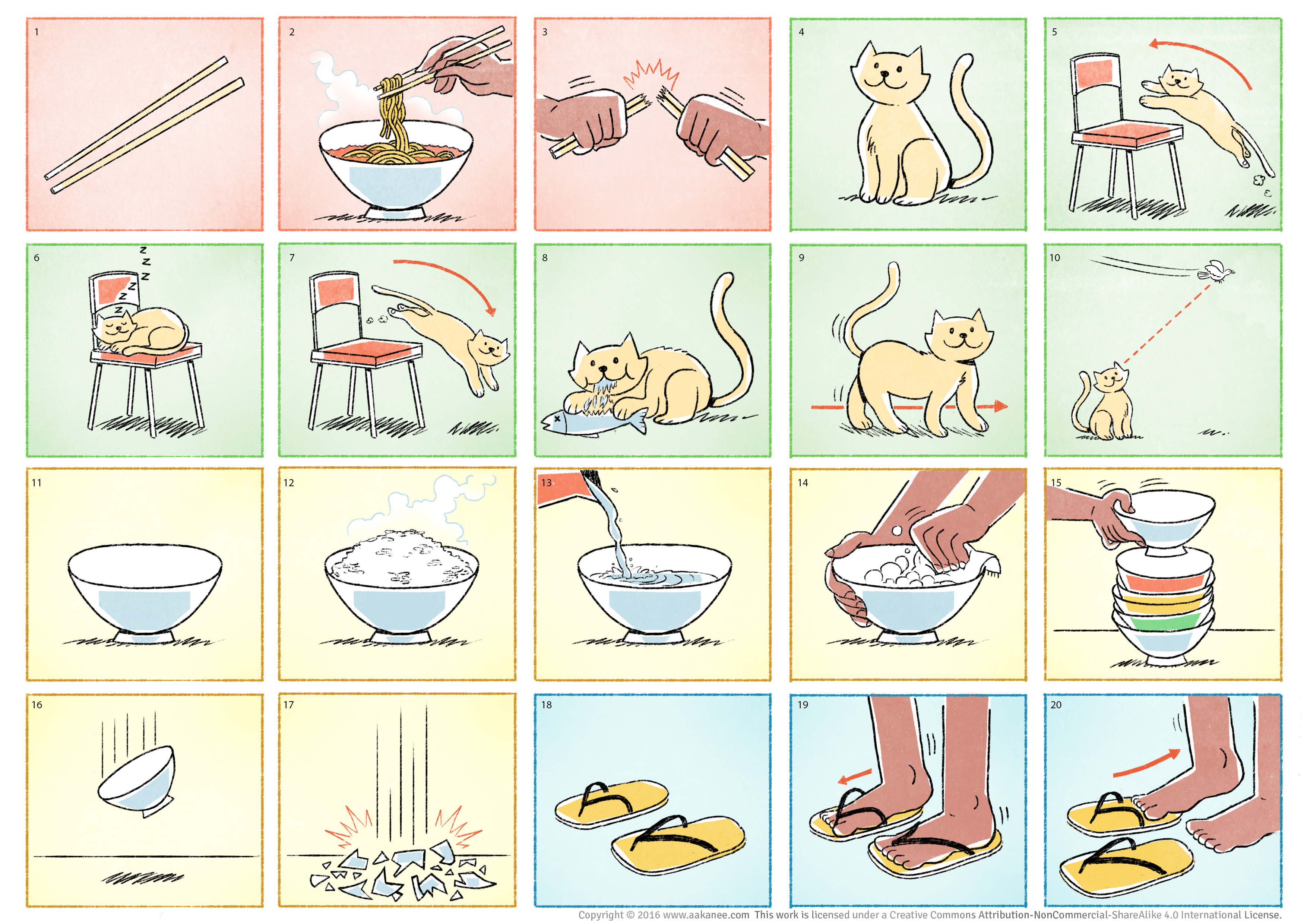 1

2

3

4

5

6

z z z z z z

7

8

9

10

11

12

13

14

15

16

17

18

19

20

Copyright © 2016 www.aakanee.com This work is licensed under a Creative Commons Attribution-NonCommercial-ShareAlike 4.0 International License.