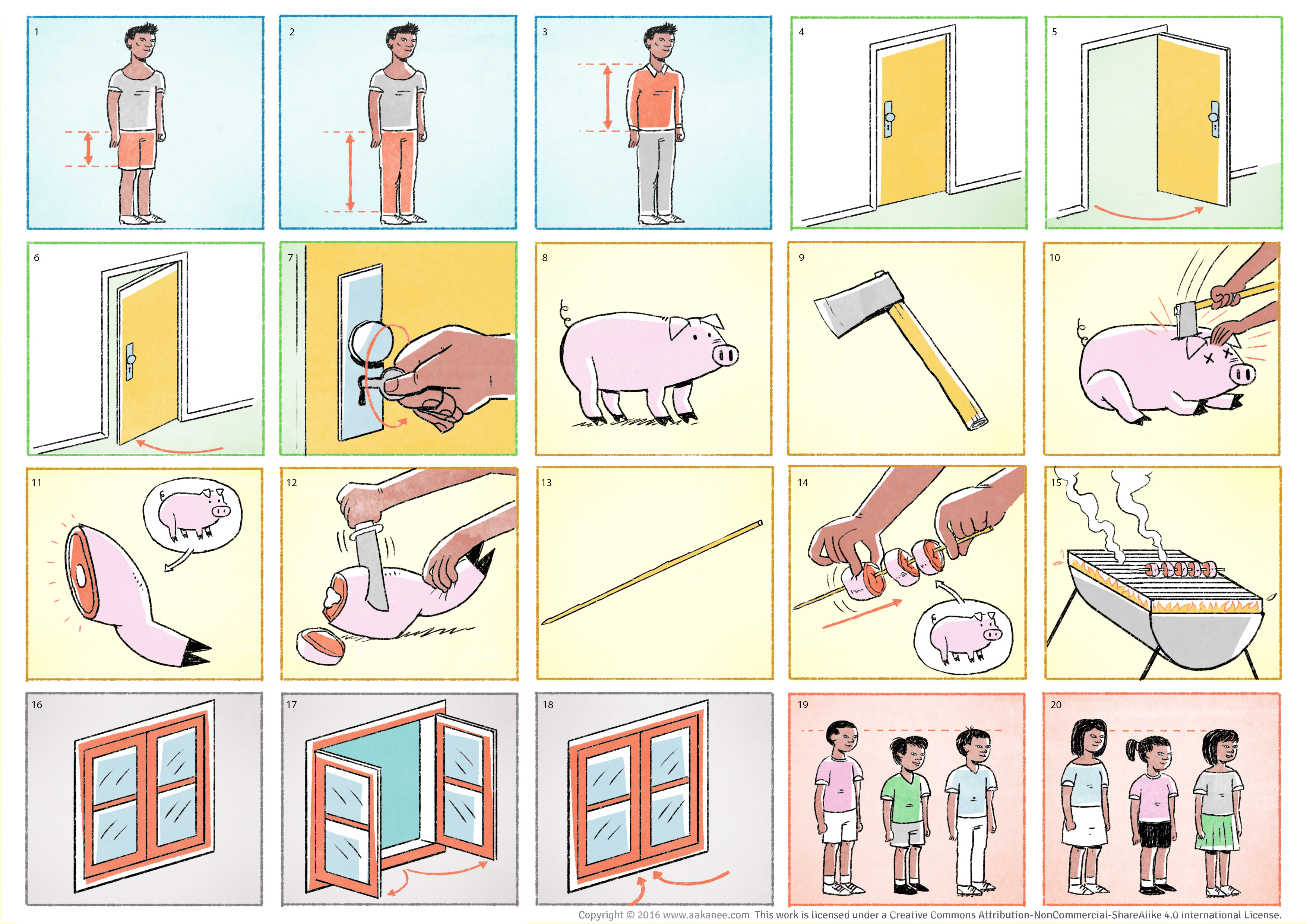 1

2

3

4

5

6

7

8

9

10

11

12

13

14

15

16

17

18

19

20

Copyright © 2016 www.aakanee.com This work is licensed under a Creative Commons Attribution-NonCommercial-ShareAlike 4.0 International License.