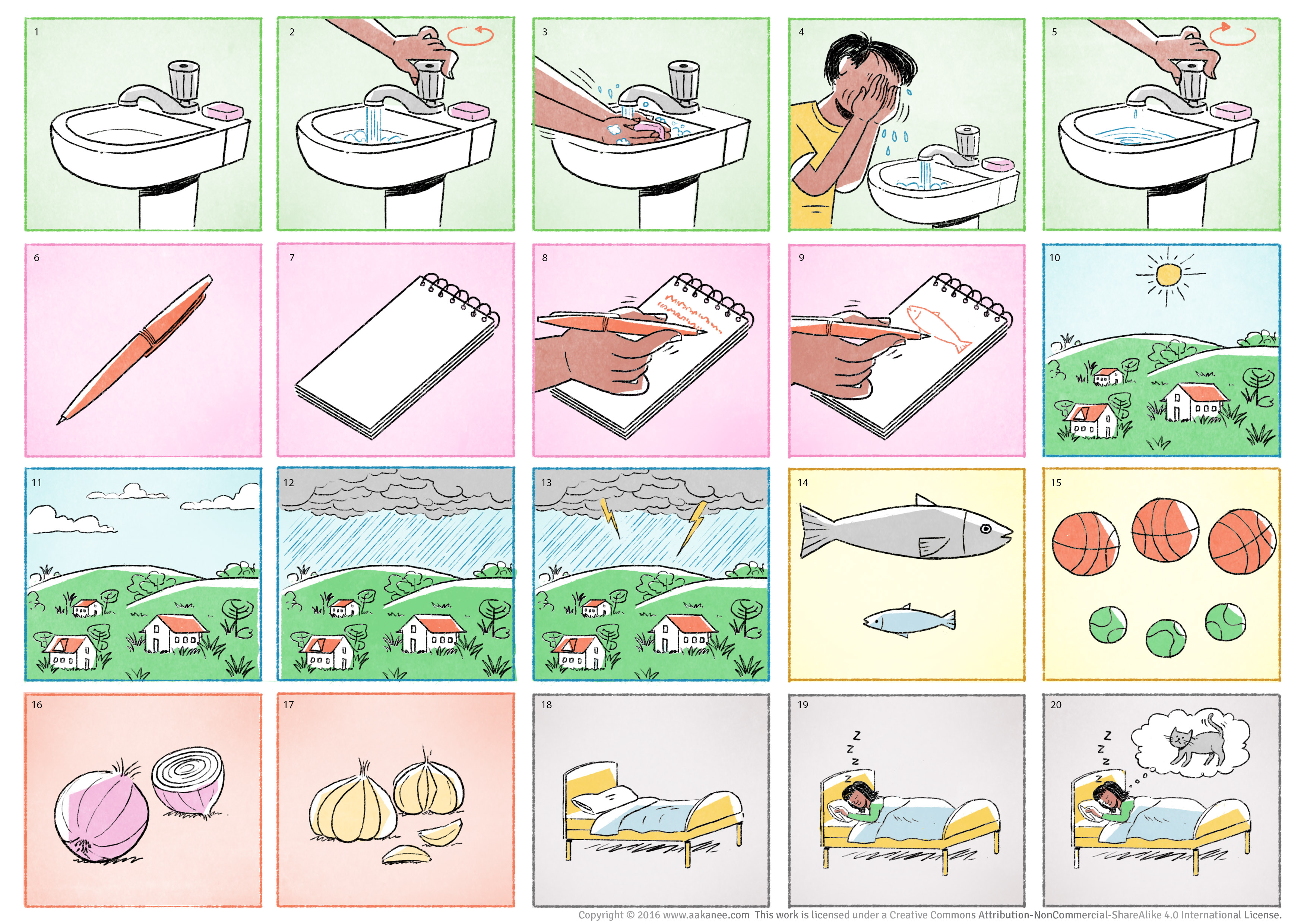 1

2

3

4

5

6

7

8

9

10

11

12

13

14

15

16

17

18

19
Z
Z
Z
Z

20
Z
Z
Z
Z

Copyright © 2016 www.aakanee.com This work is licensed under a Creative Commons Attribution-NonCommercial-ShareAlike 4.0 International License.