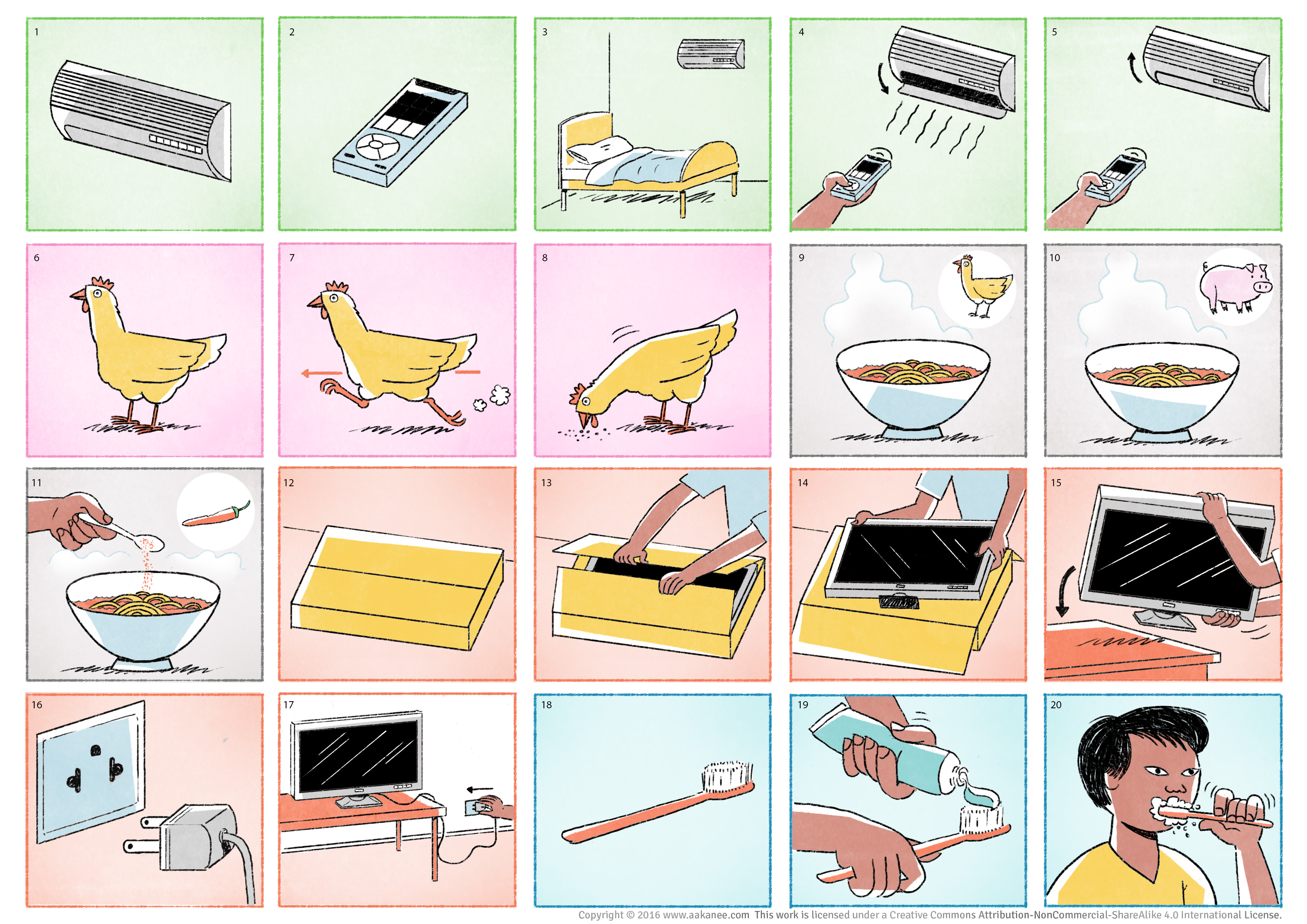 1

2

3

4

5

6

7

8

9

10

11

12

13

14

15

16

17

18

19

20

Copyright © 2016 www.aakanee.com This work is licensed under a Creative Commons Attribution-NonCommercial-ShareAlike 4.0 International License.