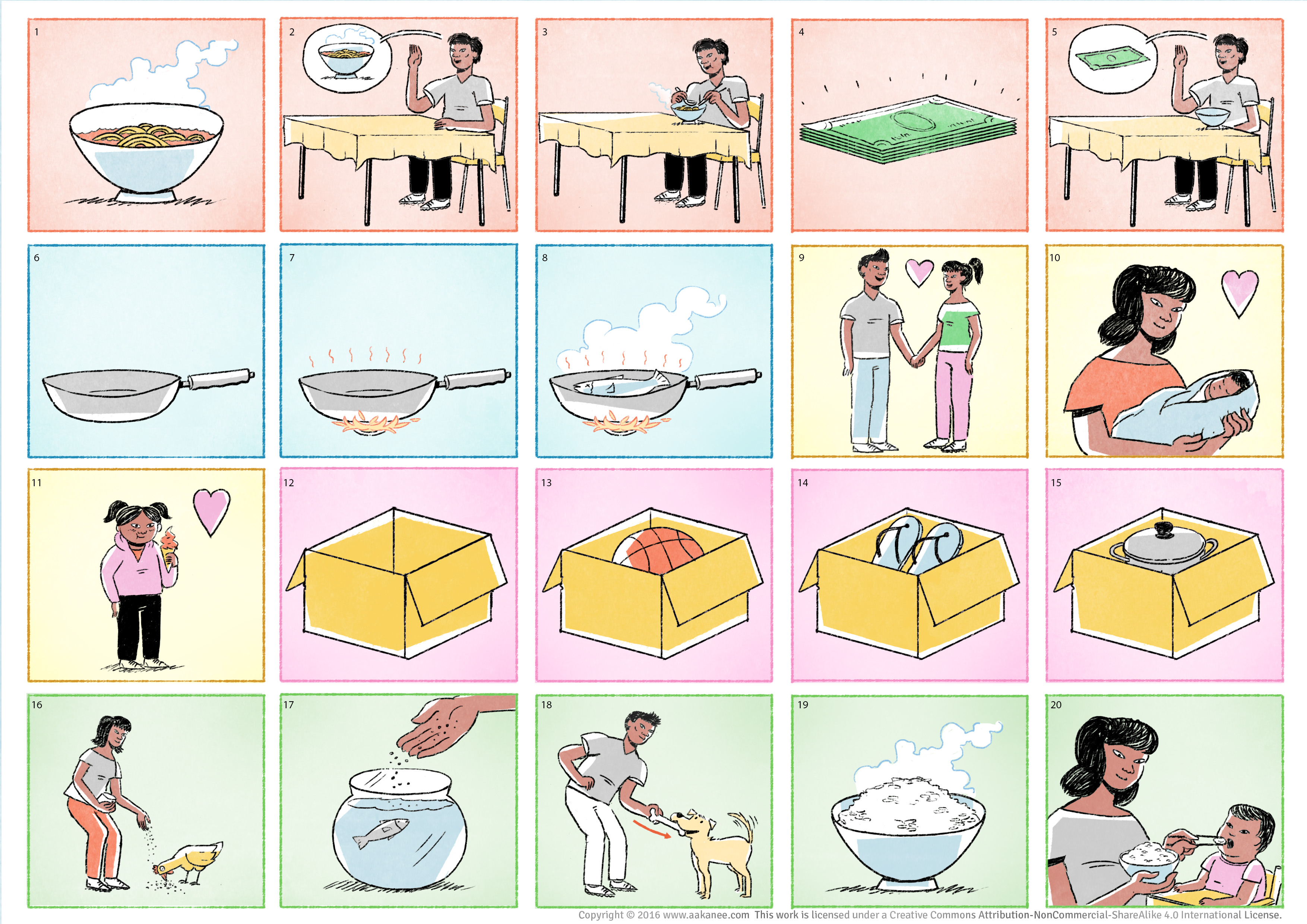 1

2

3

4

5

6

7

8

9

10

11

12

13

14

15

16

17

18

19

20

Copyright © 2016 www.aakanee.com This work is licensed under a Creative Commons Attribution-NonCommercial-ShareAlike 4.0 International License.