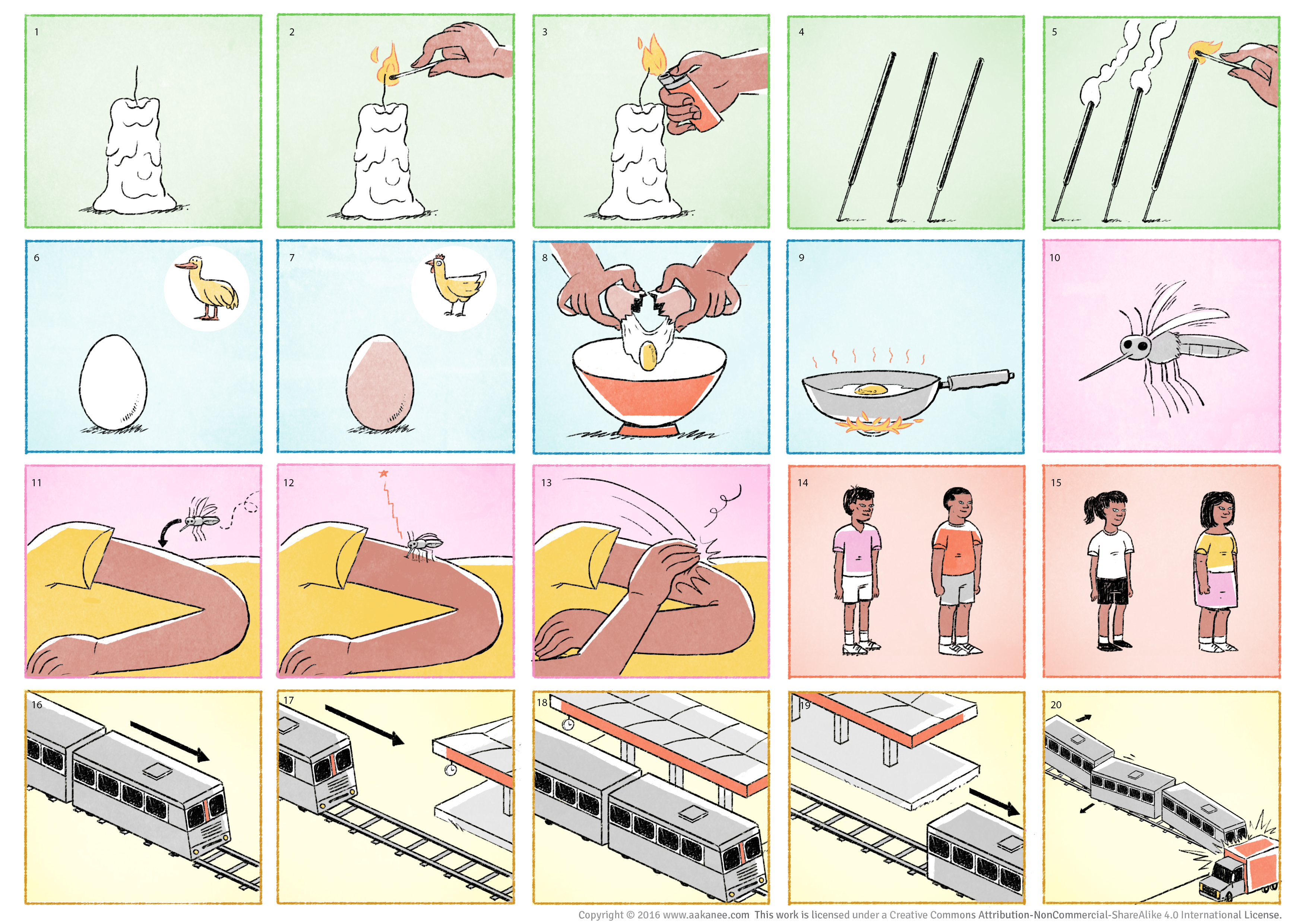 1

2

3

4

5

6

7

8

9

10

11

12

13

14

15

16

17

18

19

20

Copyright © 2016 www.aakanee.com This work is licensed under a Creative Commons Attribution-NonCommercial-ShareAlike 4.0 International License.