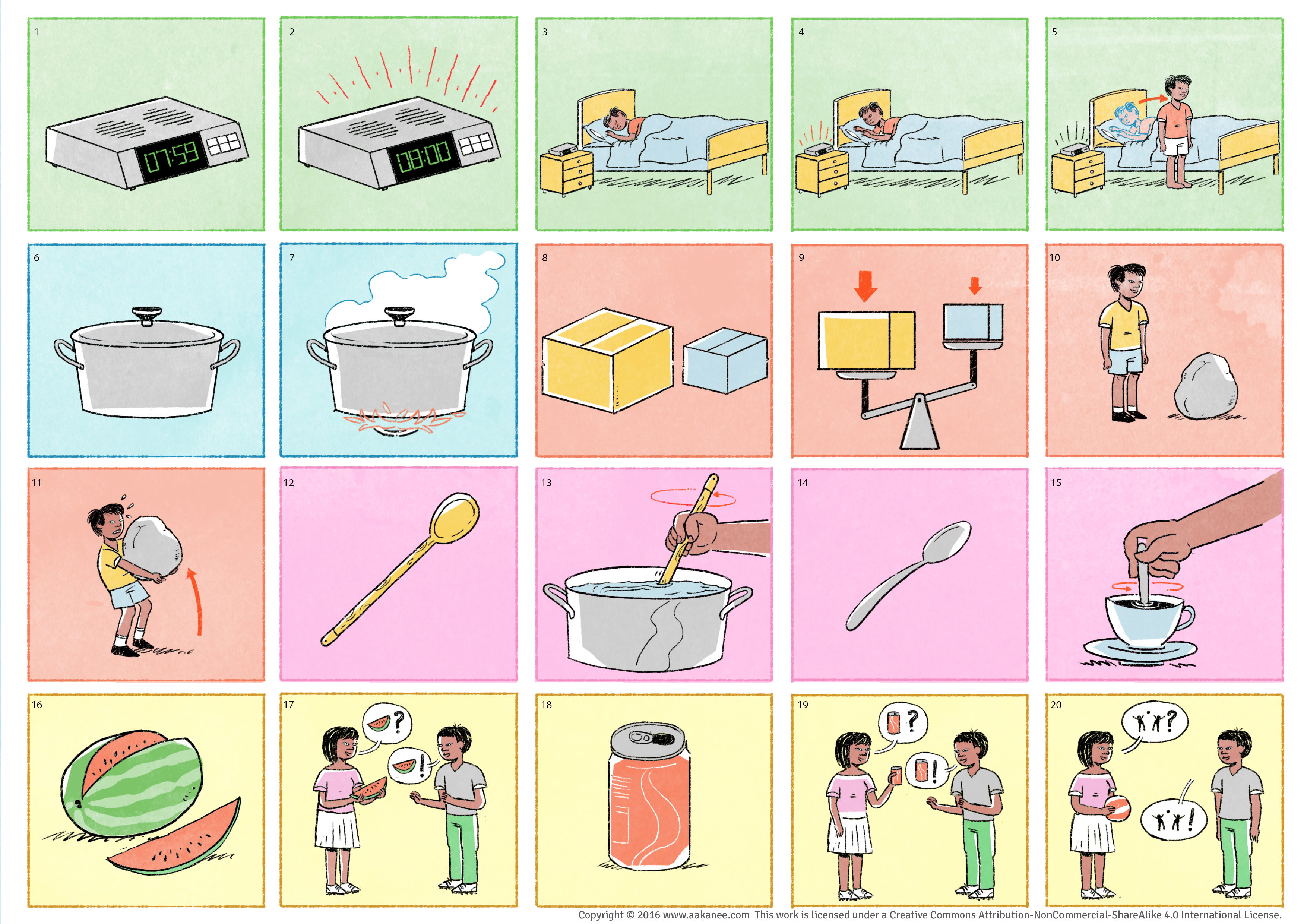 1

07:59

2

08:00

3

4

5

6

7

8

9

10

11

12

13

14

15

16

17

?

!

18

19

?

!

20

?

!

Copyright © 2016 www.aakanee.com This work is licensed under a Creative Commons Attribution-NonCommercial-ShareAlike 4.0 International License.