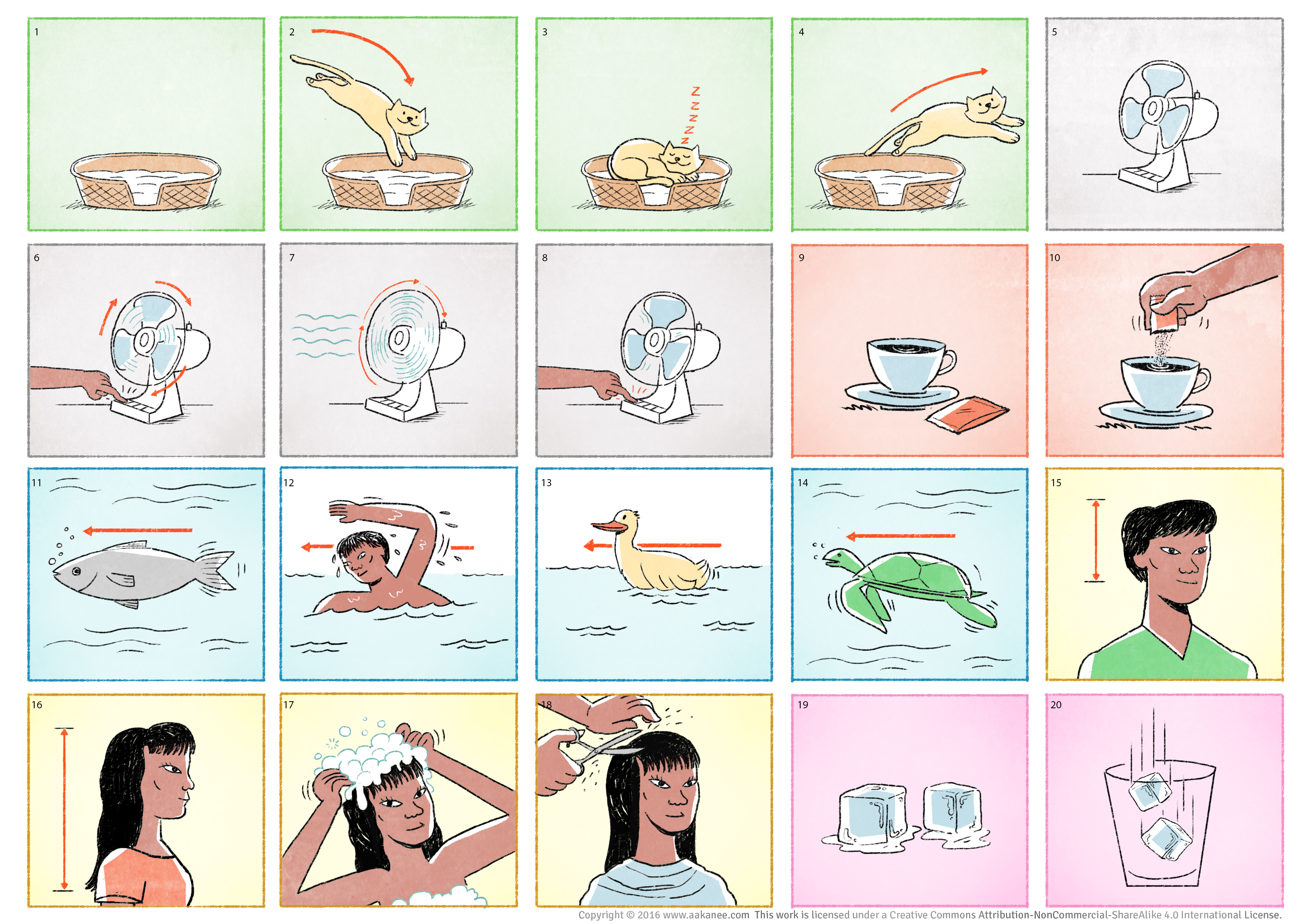 1

2

3

Z Z Z Z Z

4

5

6

7

8

9

10

11

12

13

14

15

16

17

18

19

20

Copyright © 2016 www.aakanee.com This work is licensed under a Creative Commons Attribution-NonCommercial-ShareAlike 4.0 International License.