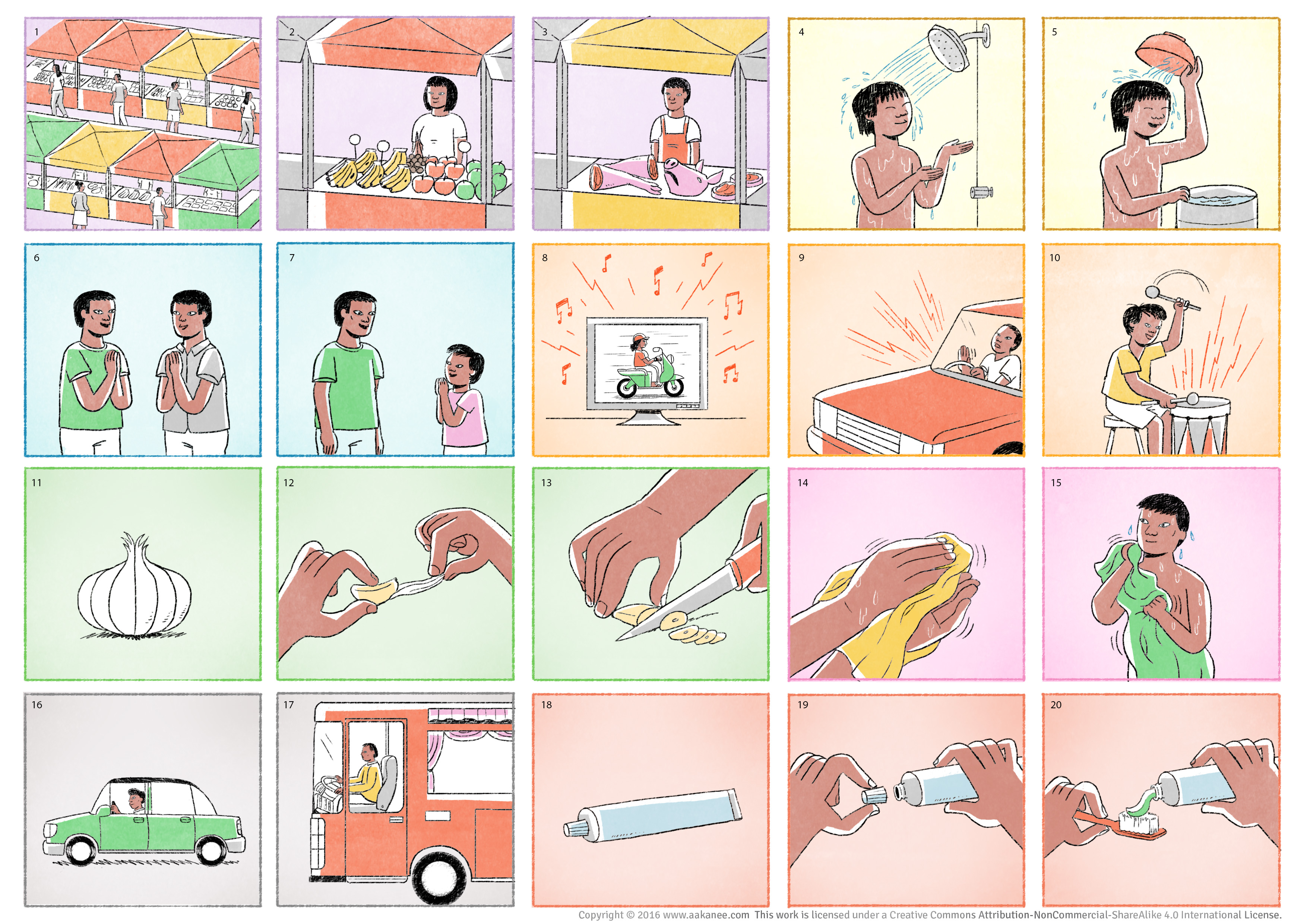 1

2

3

4

5

6

7

8

9

10

11

12

13

14

15

16

17

18

19

20

Copyright © 2016 www.aakanee.com This work is licensed under a Creative Commons Attribution-NonCommercial-ShareAlike 4.0 International License.