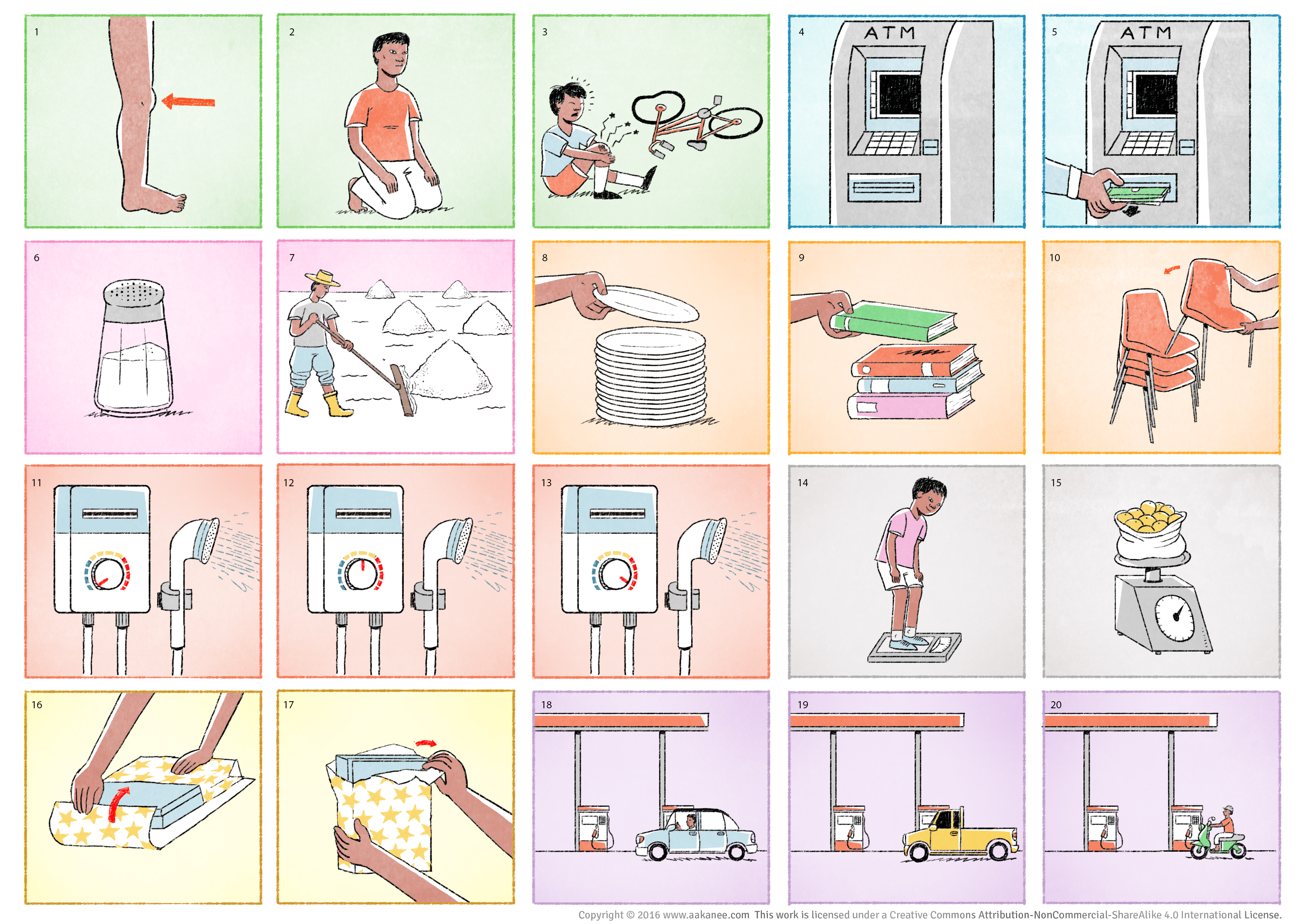 1

2

3

4
ATM

5
ATM

6

7

8

9

10

11

12

13

14

15

16

17

18

19

20

Copyright © 2016 www.aakanee.com This work is licensed under a Creative Commons Attribution-NonCommercial-ShareAlike 4.0 International License.