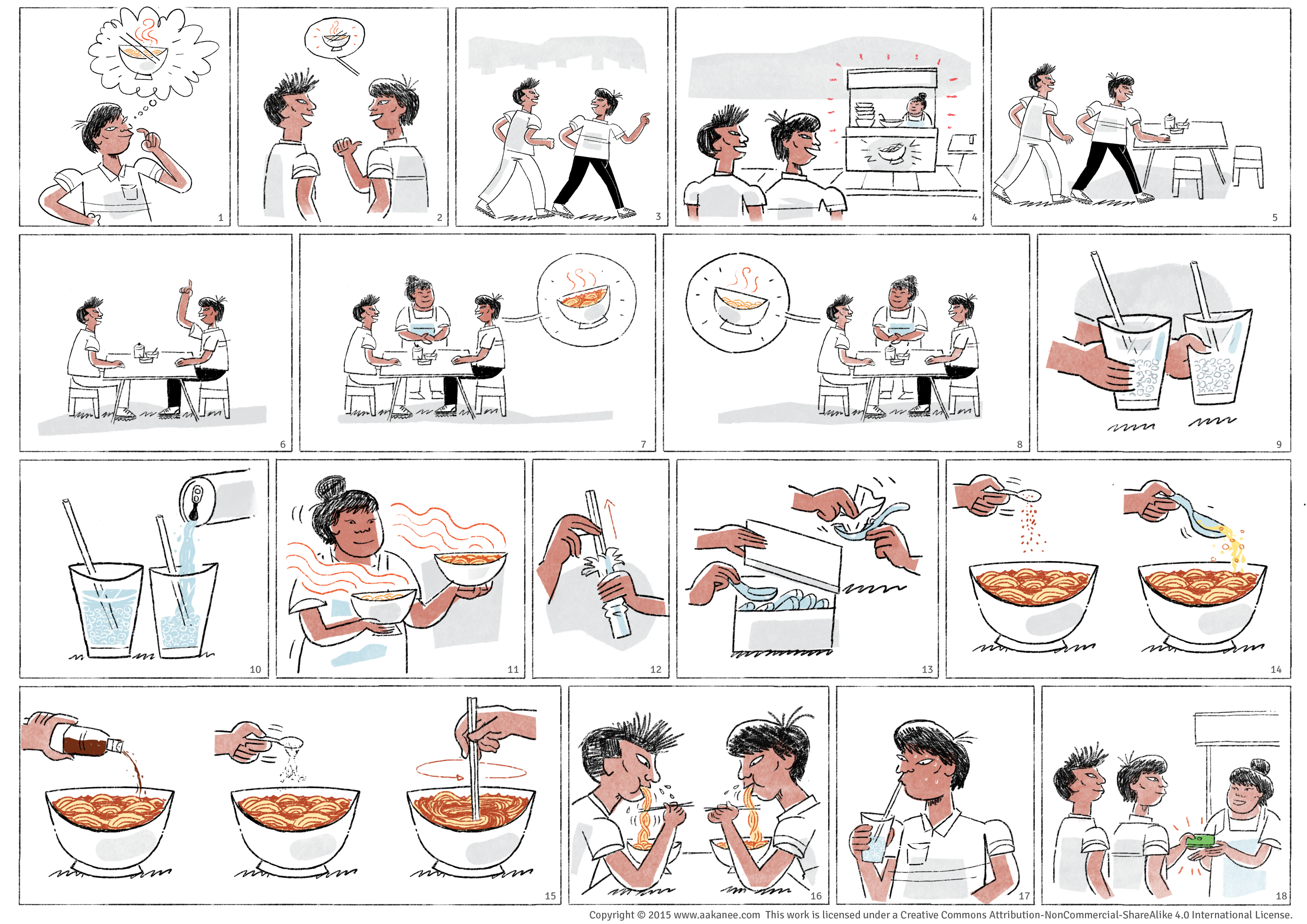 1

2

3

4

5

6

7

8

9

10

11

12

13

14

15

16

17

18

Copyright © 2015 www.aakanee.com This work is licensed under a Creative Commons Attribution-NonCommercial-ShareAlike 4.0 International License.