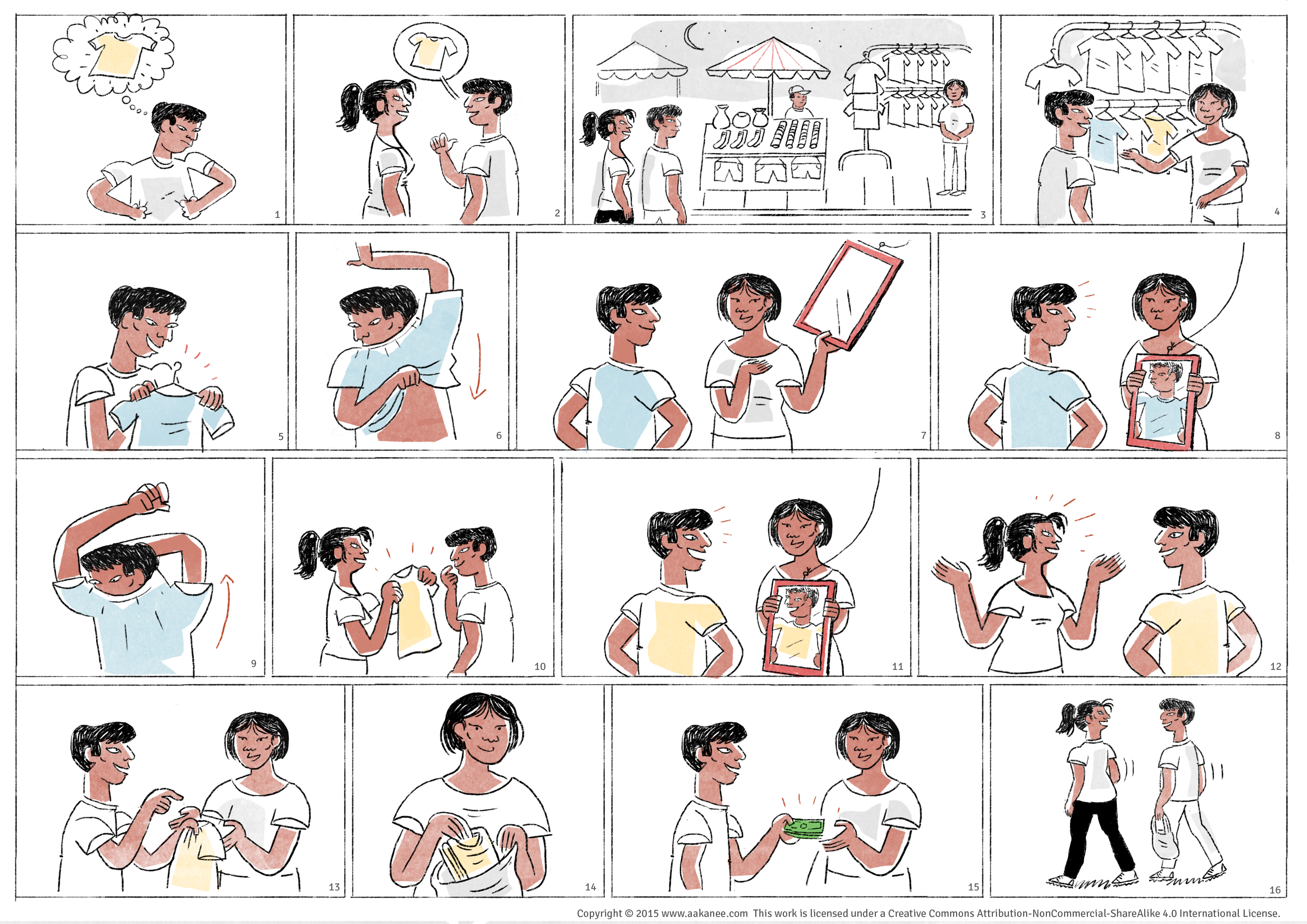 1

2

3

4

5

6

7

8

9

10

11

12

13

14

15

16

Copyright © 2015 www.aakanee.com This work is licensed under a Creative Commons Attribution-NonCommercial-ShareAlike 4.0 International License.