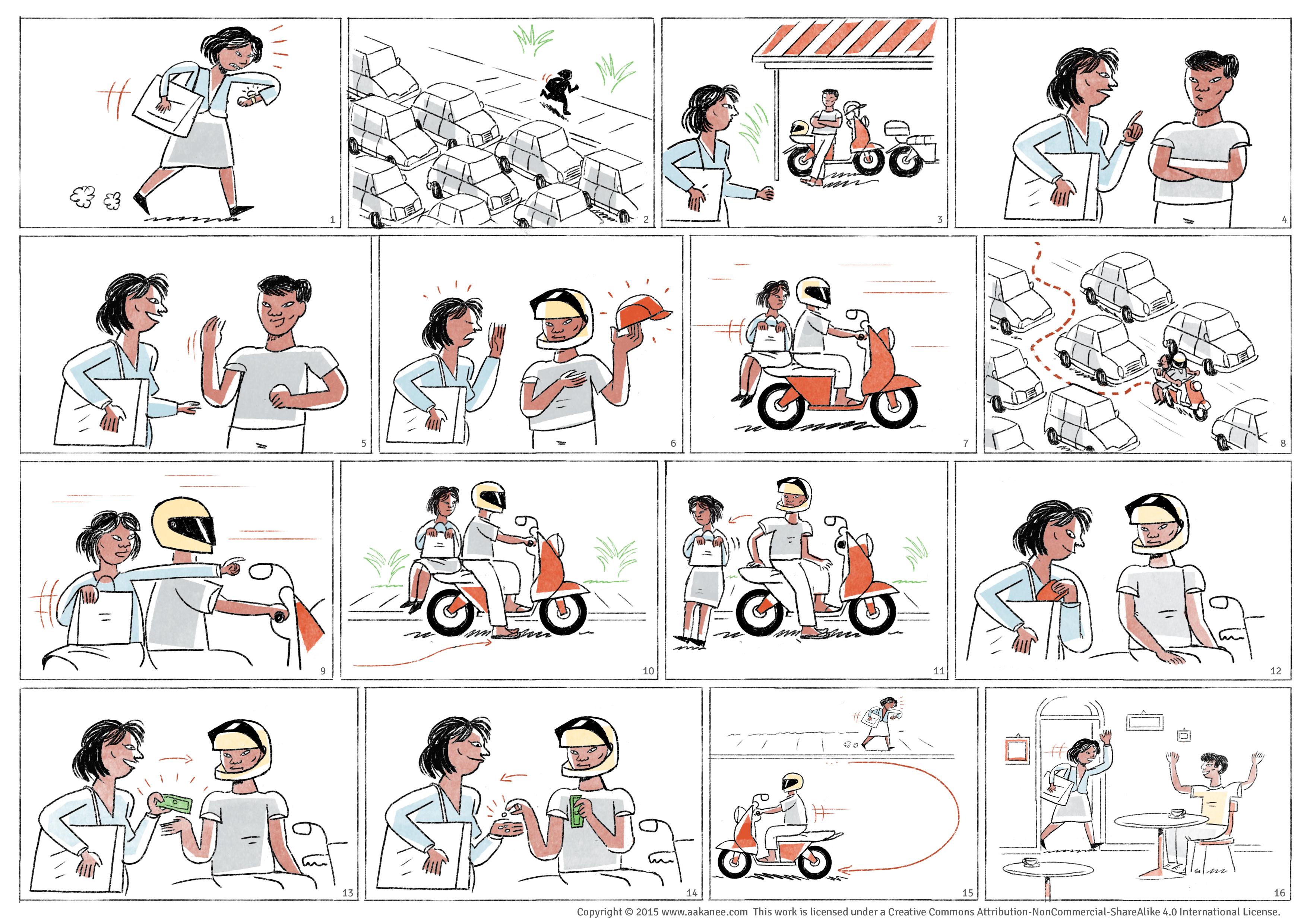 1

2

3

4

5

6

7

8

9

10

11

12

13

14

15

16

Copyright © 2015 www.aakanee.com This work is licensed under a Creative Commons Attribution-NonCommercial-ShareAlike 4.0 International License.