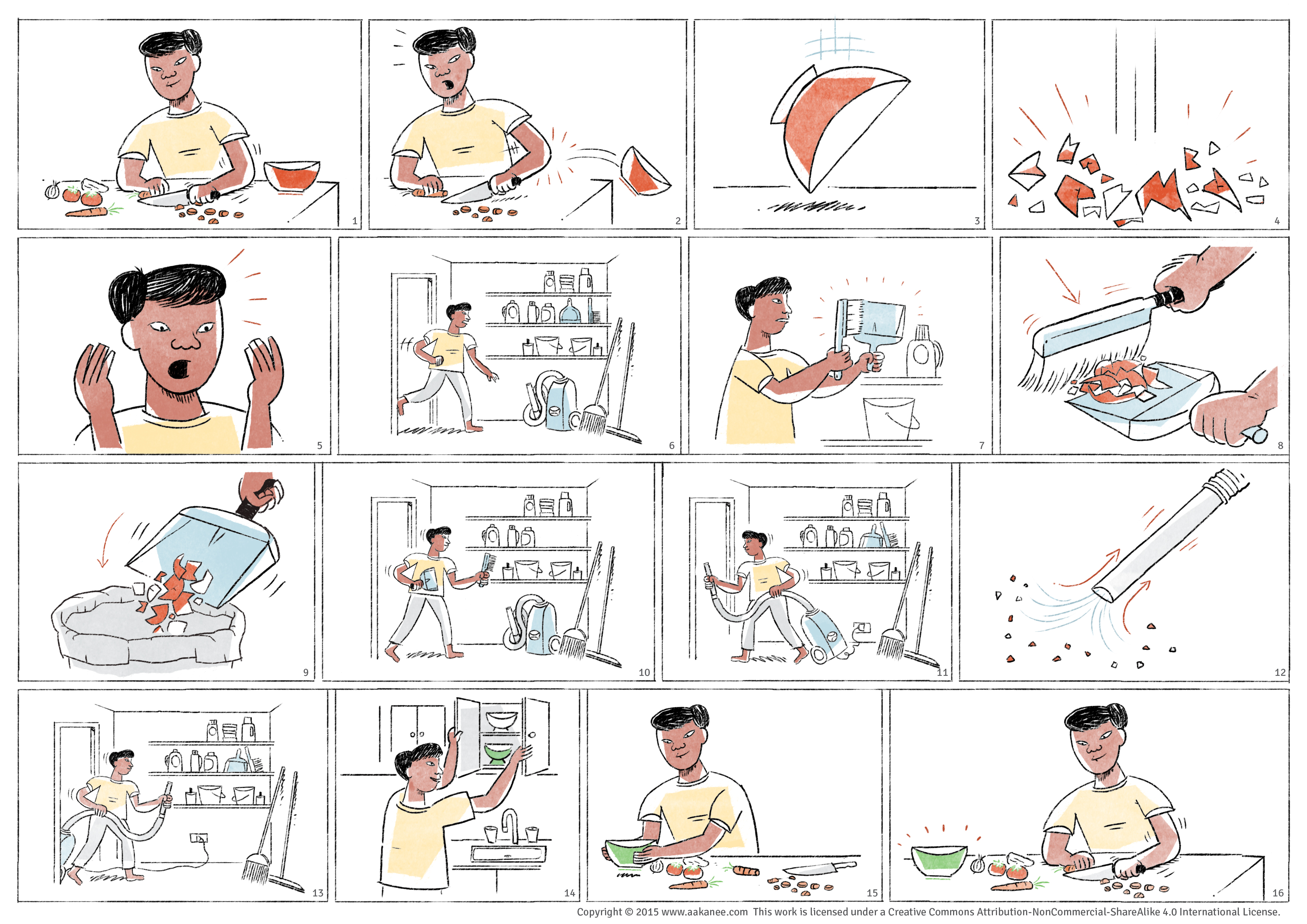 1

2

3

4

5

6

7

8

9

10

11

12

13

14

15

16

Copyright © 2015 www.aakanee.com This work is licensed under a Creative Commons Attribution-NonCommercial-ShareAlike 4.0 International License.