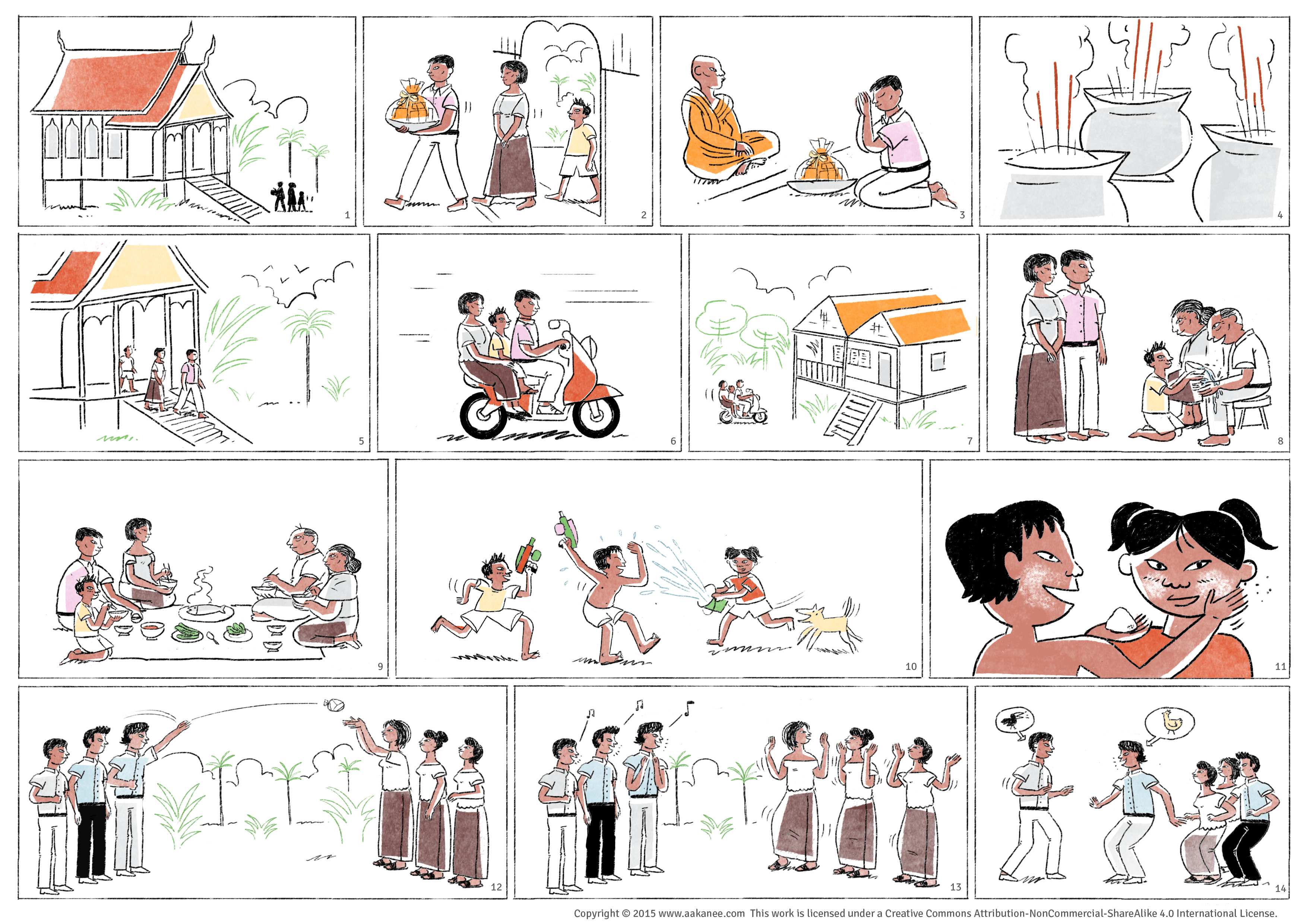 1

2

3

4

5

6

7

8

9

10

11

12

13

14

Copyright © 2015 www.aakanee.com This work is licensed under a Creative Commons Attribution-NonCommercial-ShareAlike 4.0 International License.