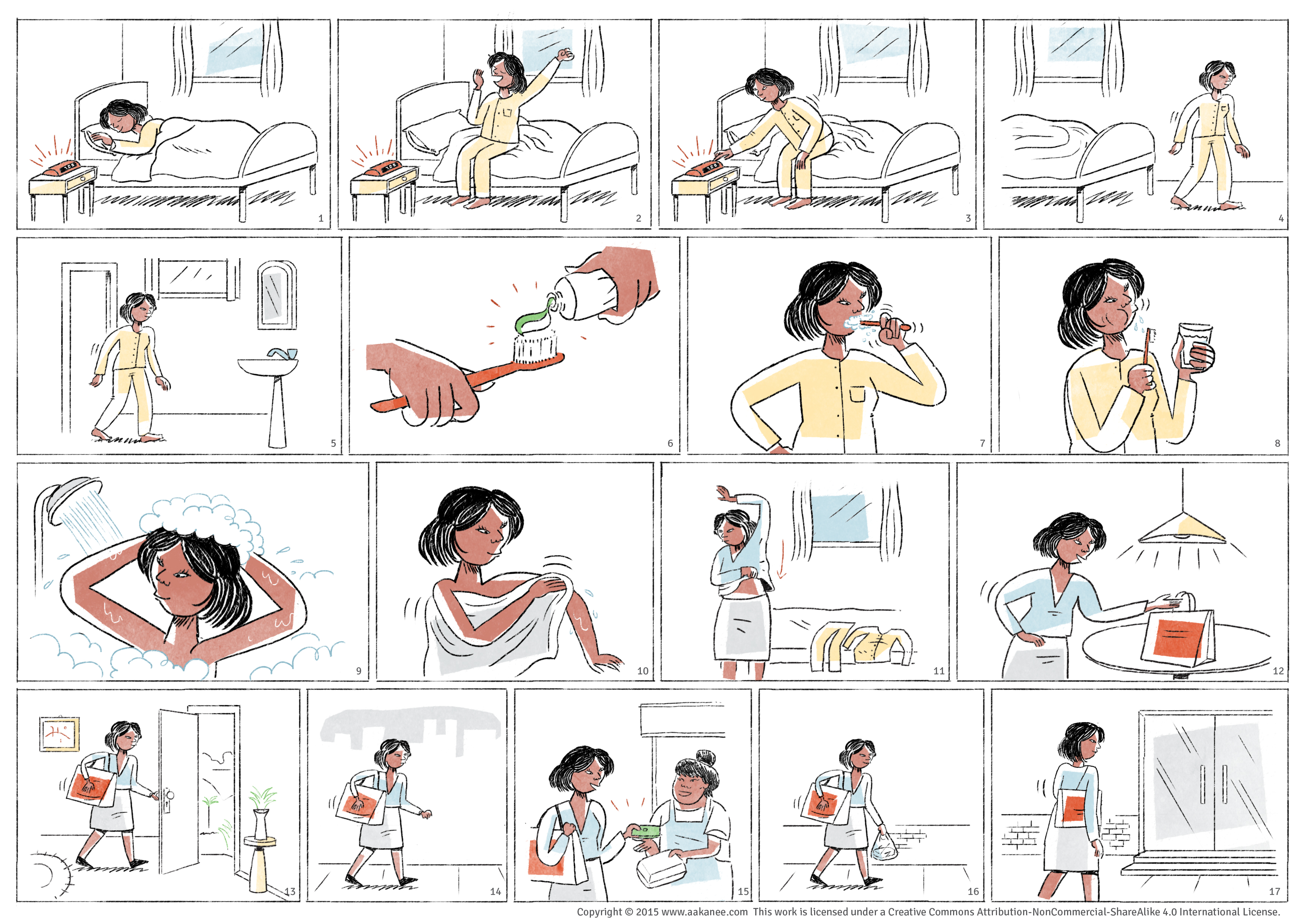 1

2

3

4

5

6

7

8

9

10

11

12

13

14

15

16

17

Copyright © 2015 www.aakanee.com This work is licensed under a Creative Commons Attribution-NonCommercial-ShareAlike 4.0 International License.