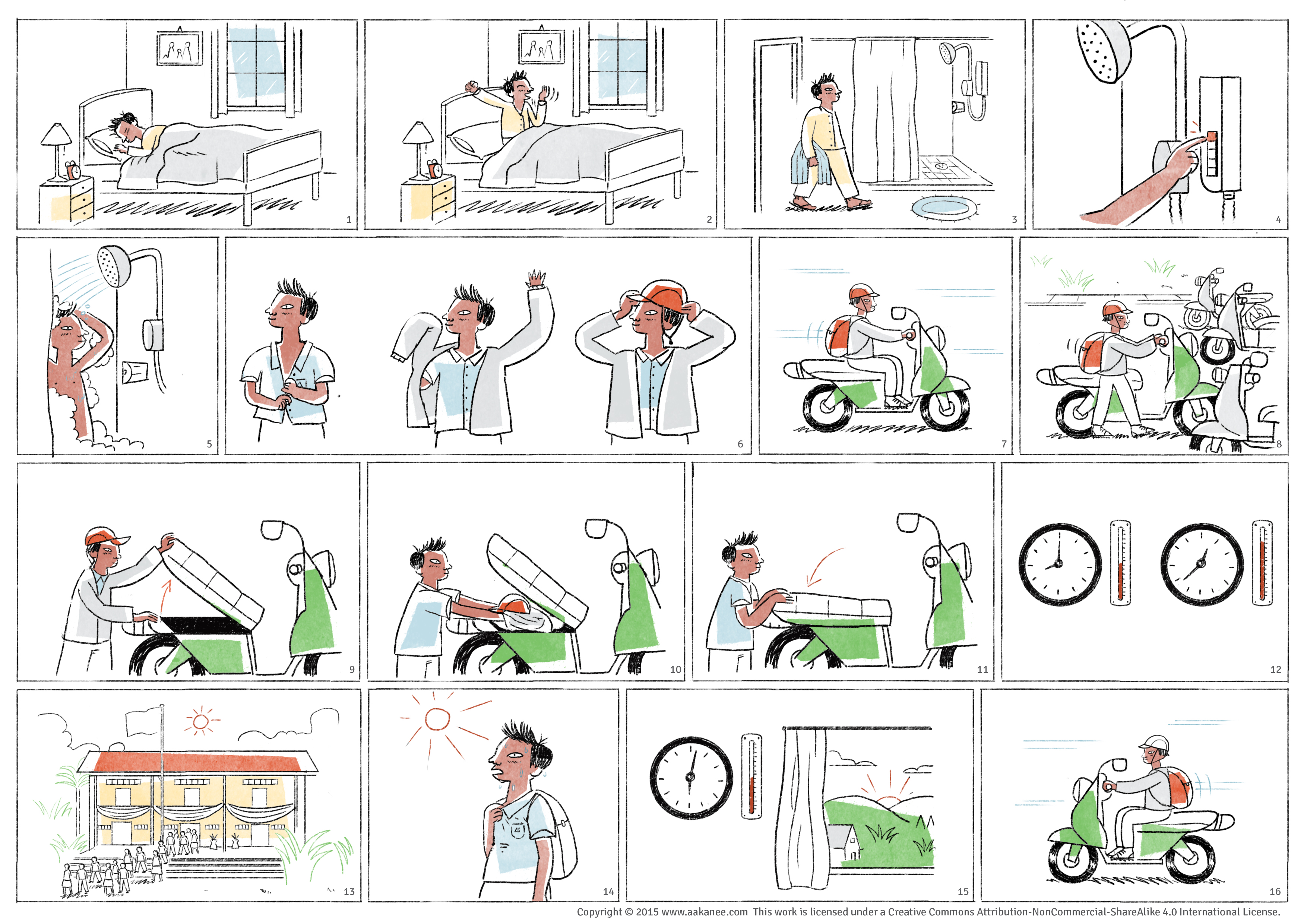 1
2
3
4
5
6
7
8
9
10
11
12
13
14
15
16

Copyright © 2015 www.aakanee.com This work is licensed under a Creative Commons Attribution-NonCommercial-ShareAlike 4.0 International License.