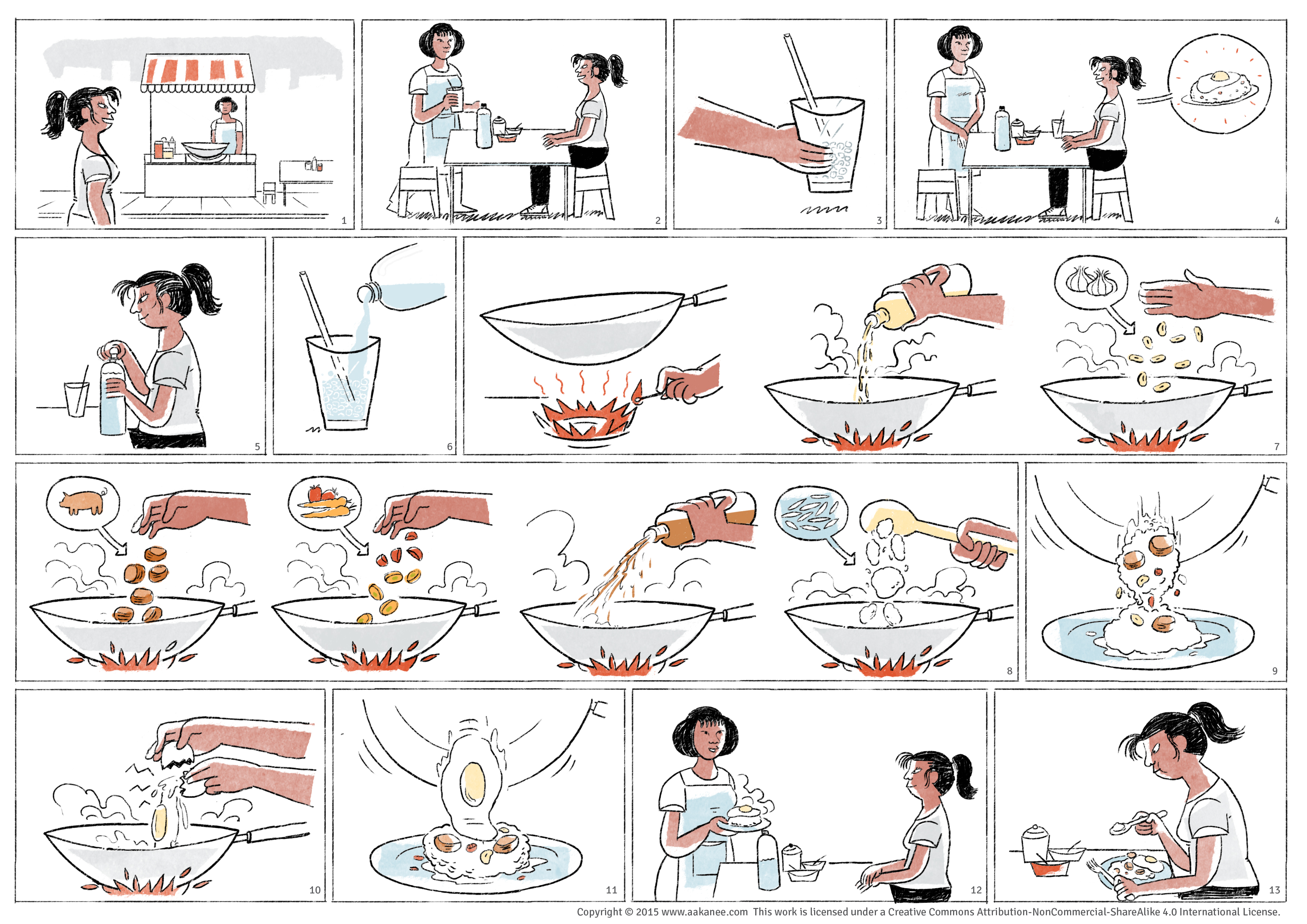 1
2
3
4
5
6
7
8
9
10
11
12
13

Copyright © 2015 www.aakanee.com This work is licensed under a Creative Commons Attribution-NonCommercial-ShareAlike 4.0 International License.