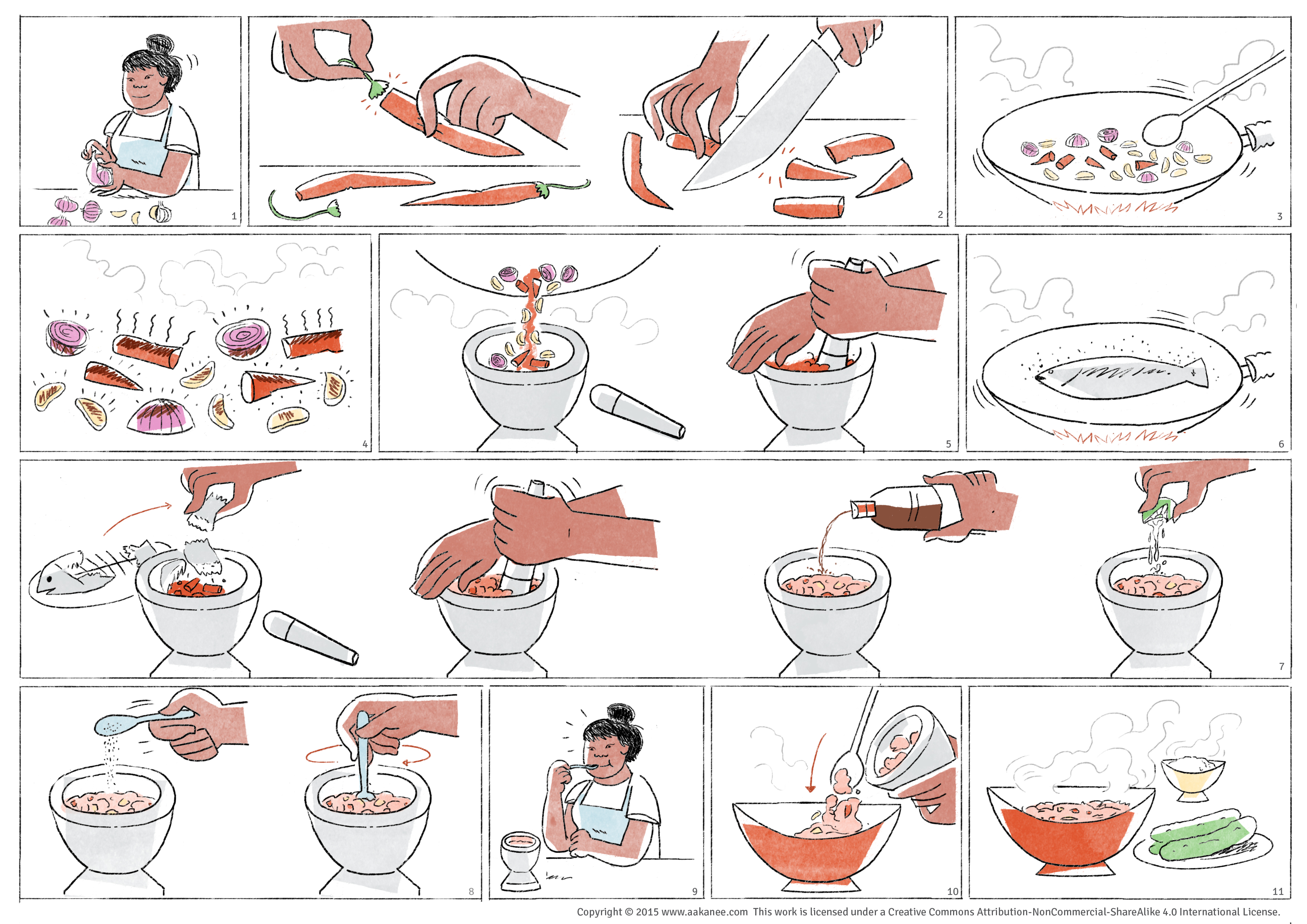 1

2

3

4

5

6

7

8

9

10

11

Copyright © 2015 www.aakanee.com This work is licensed under a Creative Commons Attribution-NonCommercial-ShareAlike 4.0 International License.