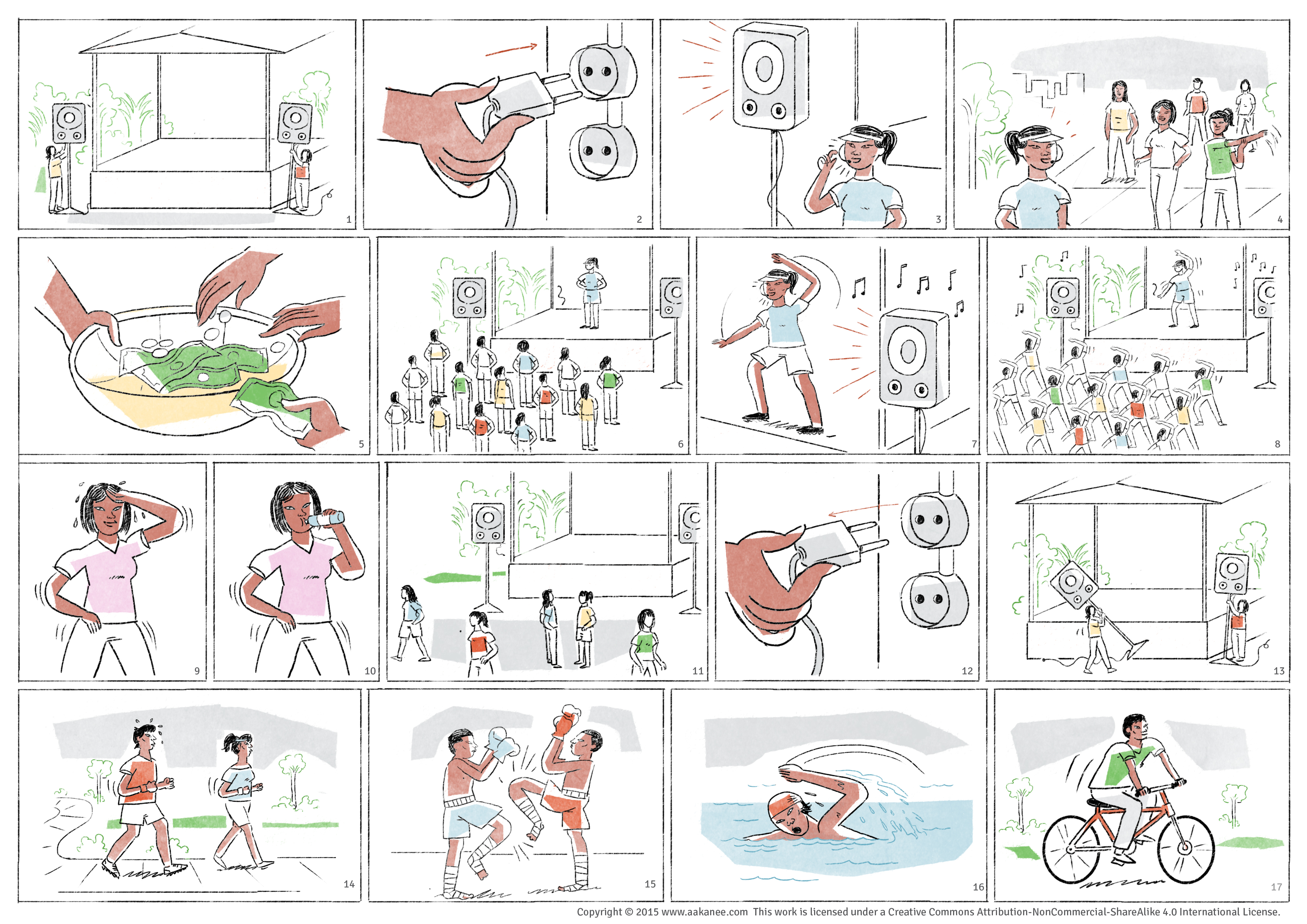 1

2

3

4

5

6

7

8

9

10

11

12

13

14

15

16

17

Copyright © 2015 www.aakanee.com This work is licensed under a Creative Commons Attribution-NonCommercial-ShareAlike 4.0 International License.