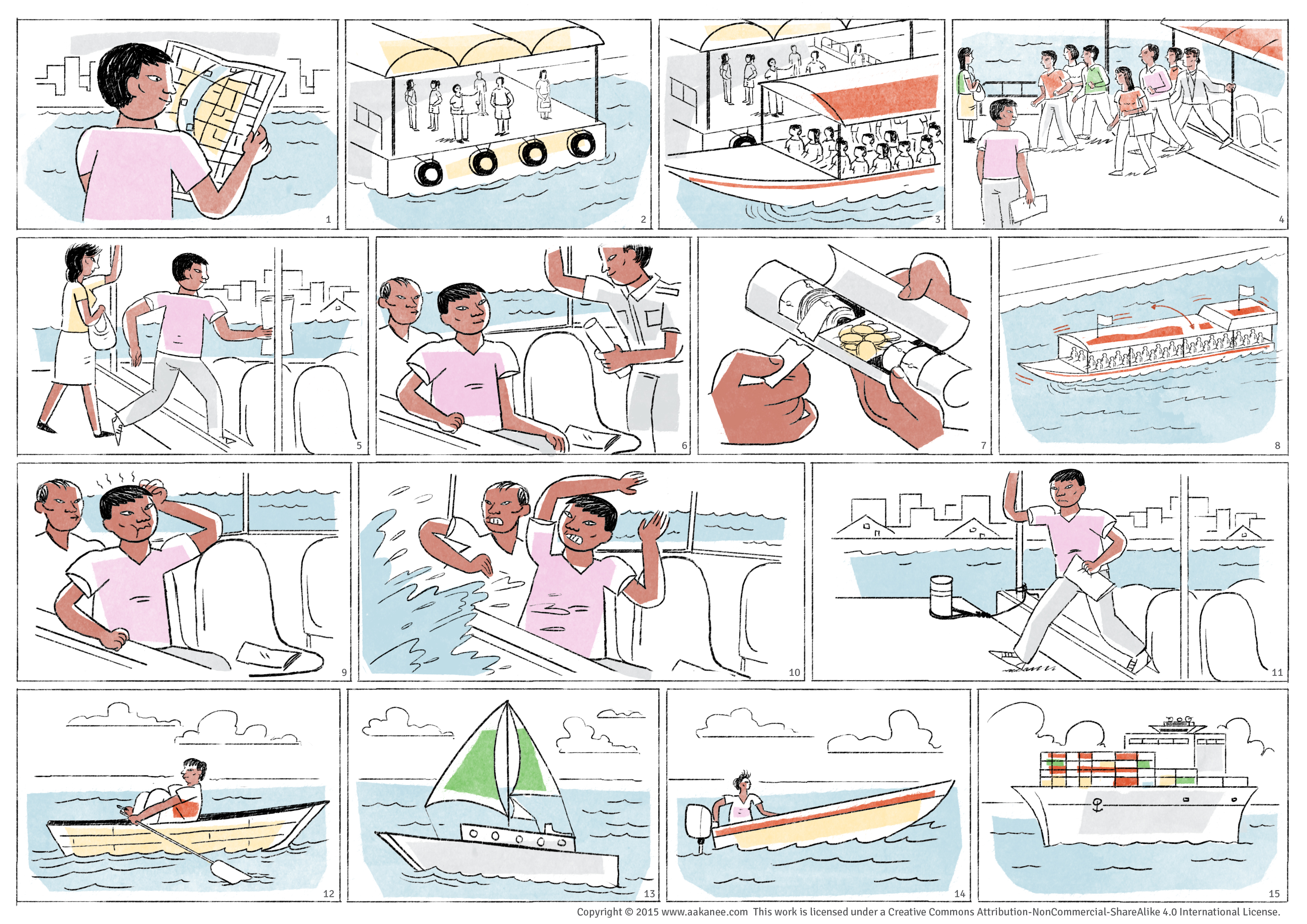 1

2

3

4

5

6

7

8

9

10

11

12

13

14

15

Copyright © 2015 www.aakanee.com This work is licensed under a Creative Commons Attribution-NonCommercial-ShareAlike 4.0 International License.