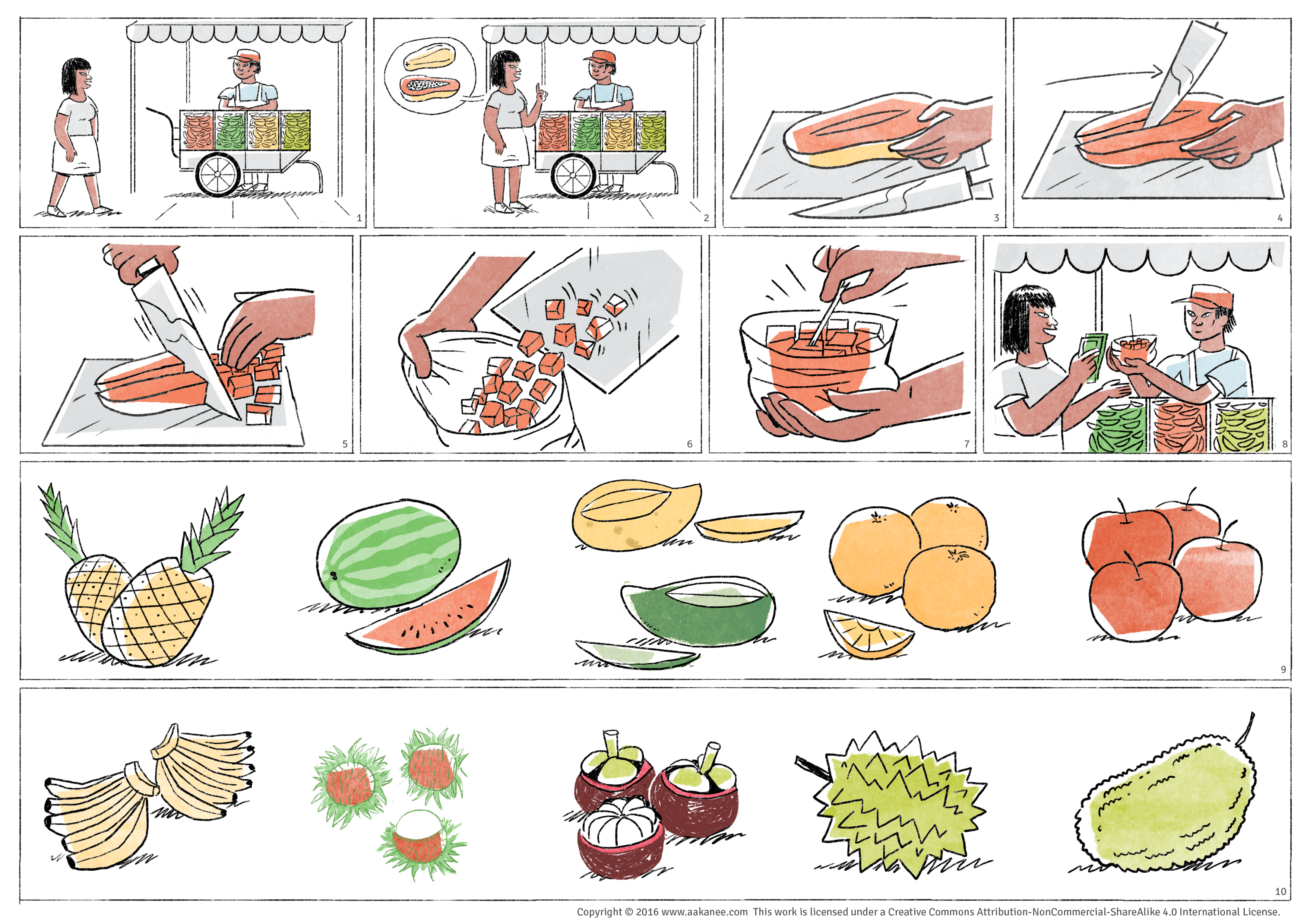 1

2

3

4

5

6

7

8

9

10

Copyright © 2016 www.aakanee.com This work is licensed under a Creative Commons Attribution-NonCommercial-ShareAlike 4.0 International License.