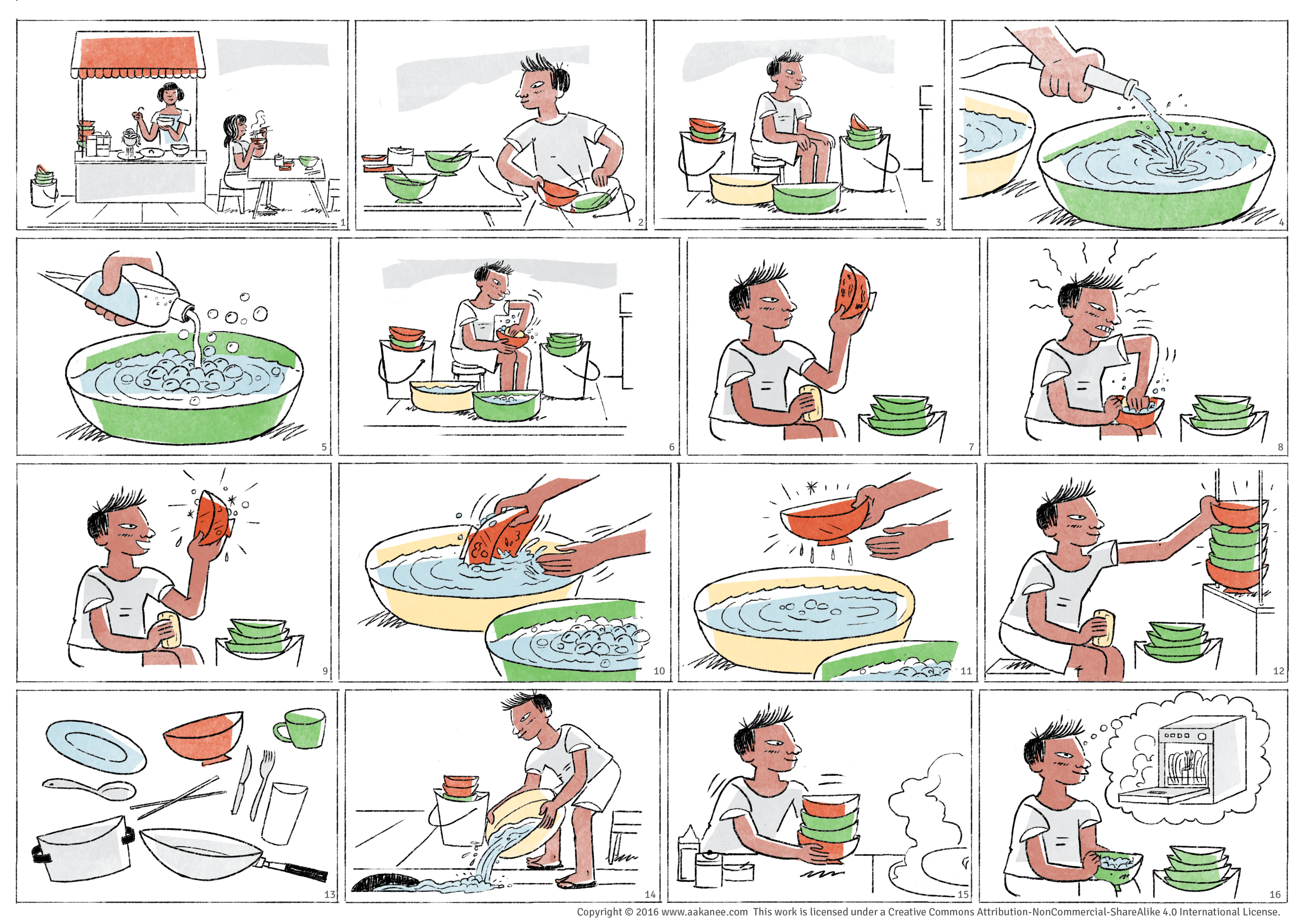 1
2
3
4
5
6
7
8
9
10
11
12
13
14
15
16
Copyright © 2016 www.aakanee.com This work is licensed under a Creative Commons Attribution-NonCommercial-ShareAlike 4.0 International License.