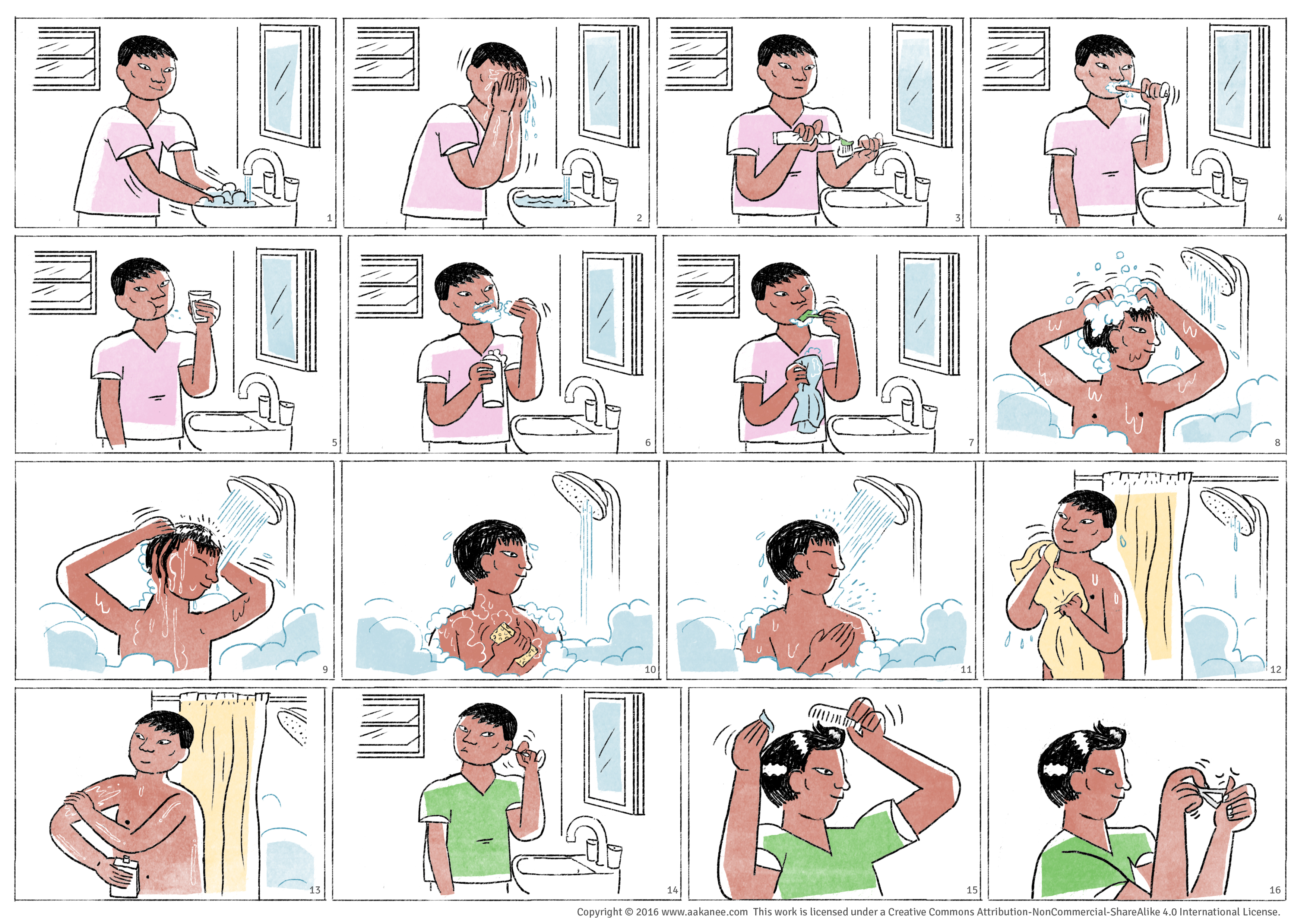 1

2

3

4

5

6

7

8

9

10

11

12

13

14

15

16

Copyright © 2016 www.aakanee.com This work is licensed under a Creative Commons Attribution-NonCommercial-ShareAlike 4.0 International License.