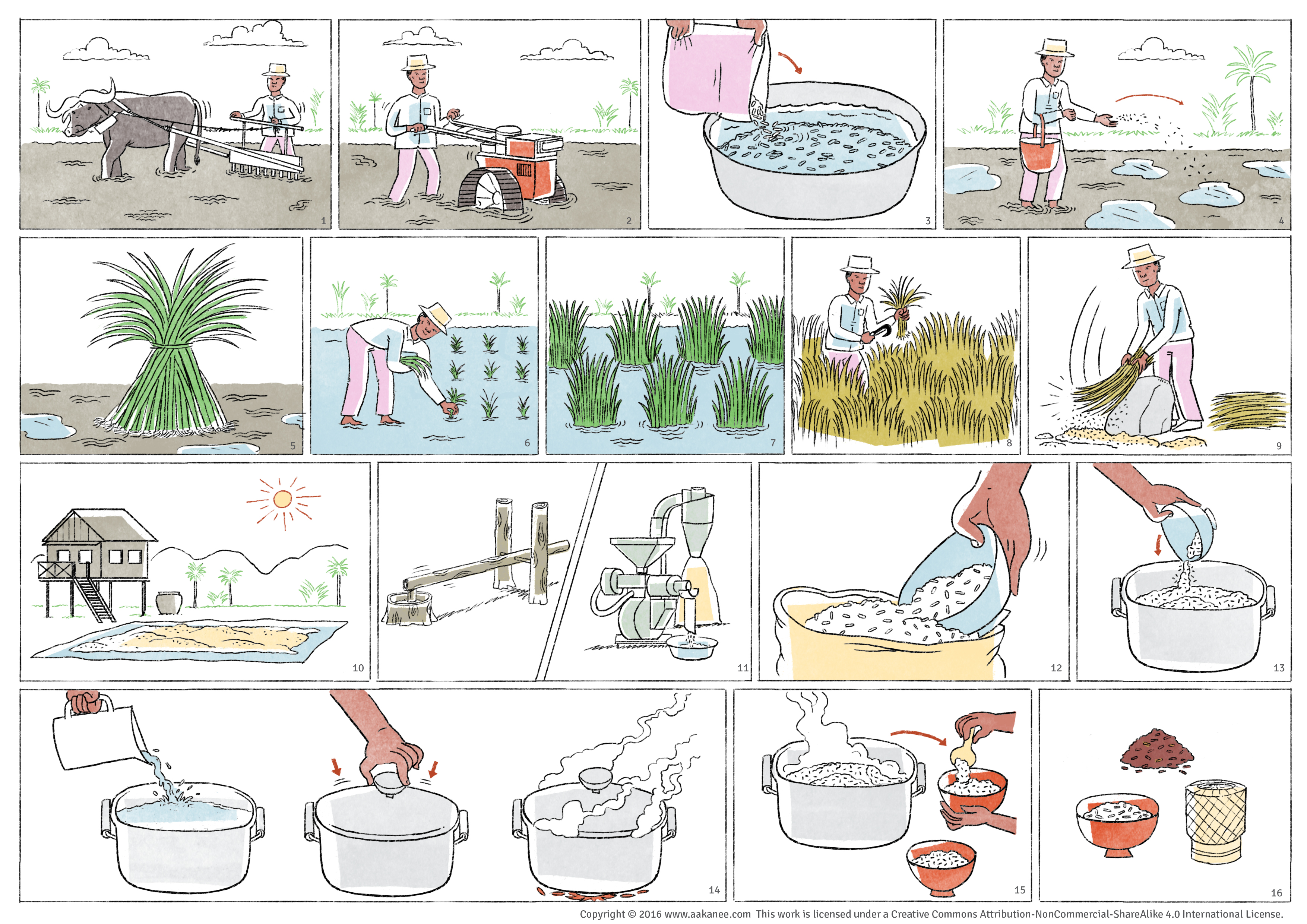 1

2

3

4

5

6

7

8

9

10

11

12

13

14

15

16

Copyright © 2016 www.aakanee.com This work is licensed under a Creative Commons Attribution-NonCommercial-ShareAlike 4.0 International License.