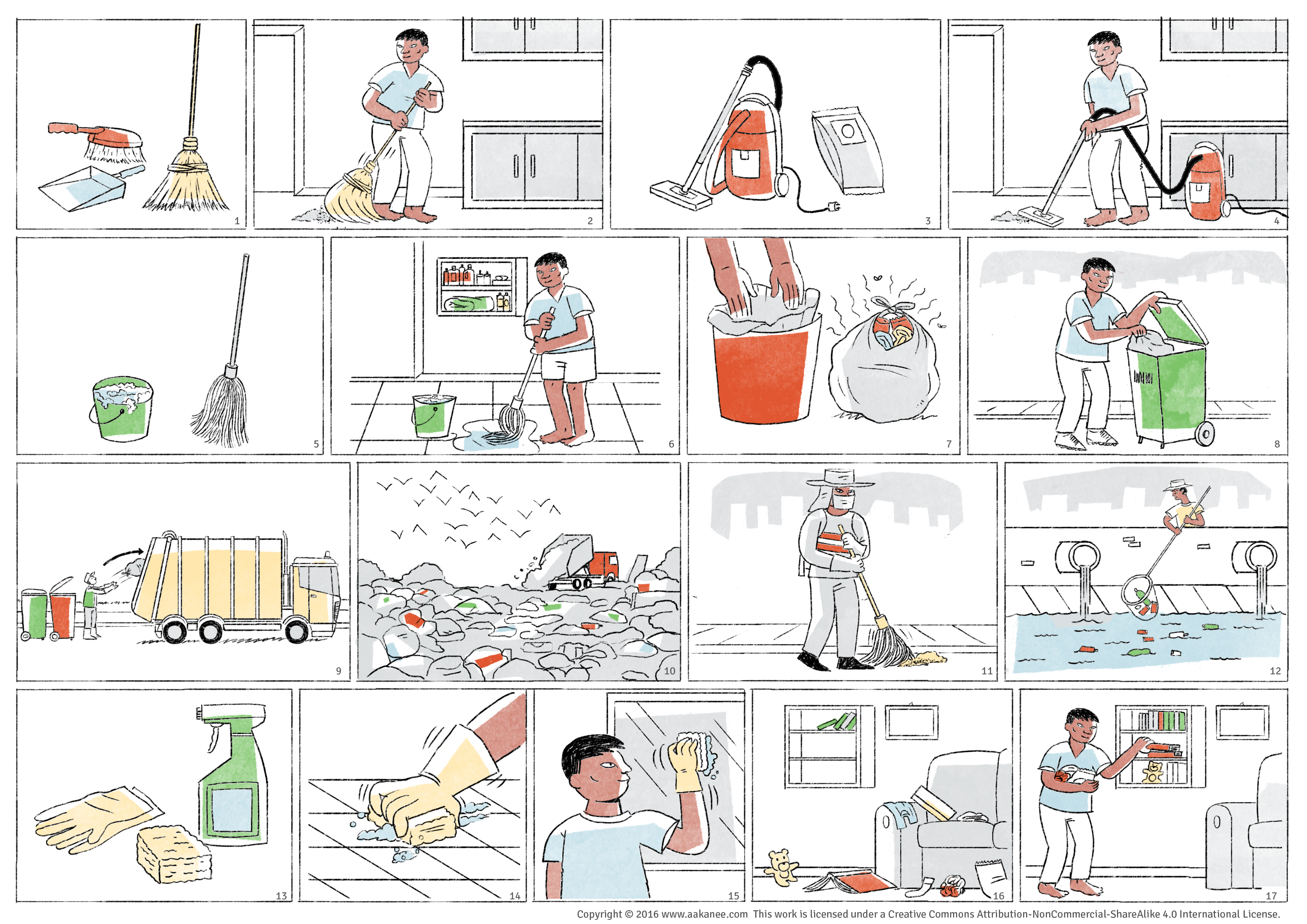 1

2

3

4

5

6

7

8

9

10

11

12

13

14

15

16

17

Copyright © 2016 www.aakanee.com This work is licensed under a Creative Commons Attribution-NonCommercial-ShareAlike 4.0 International License.