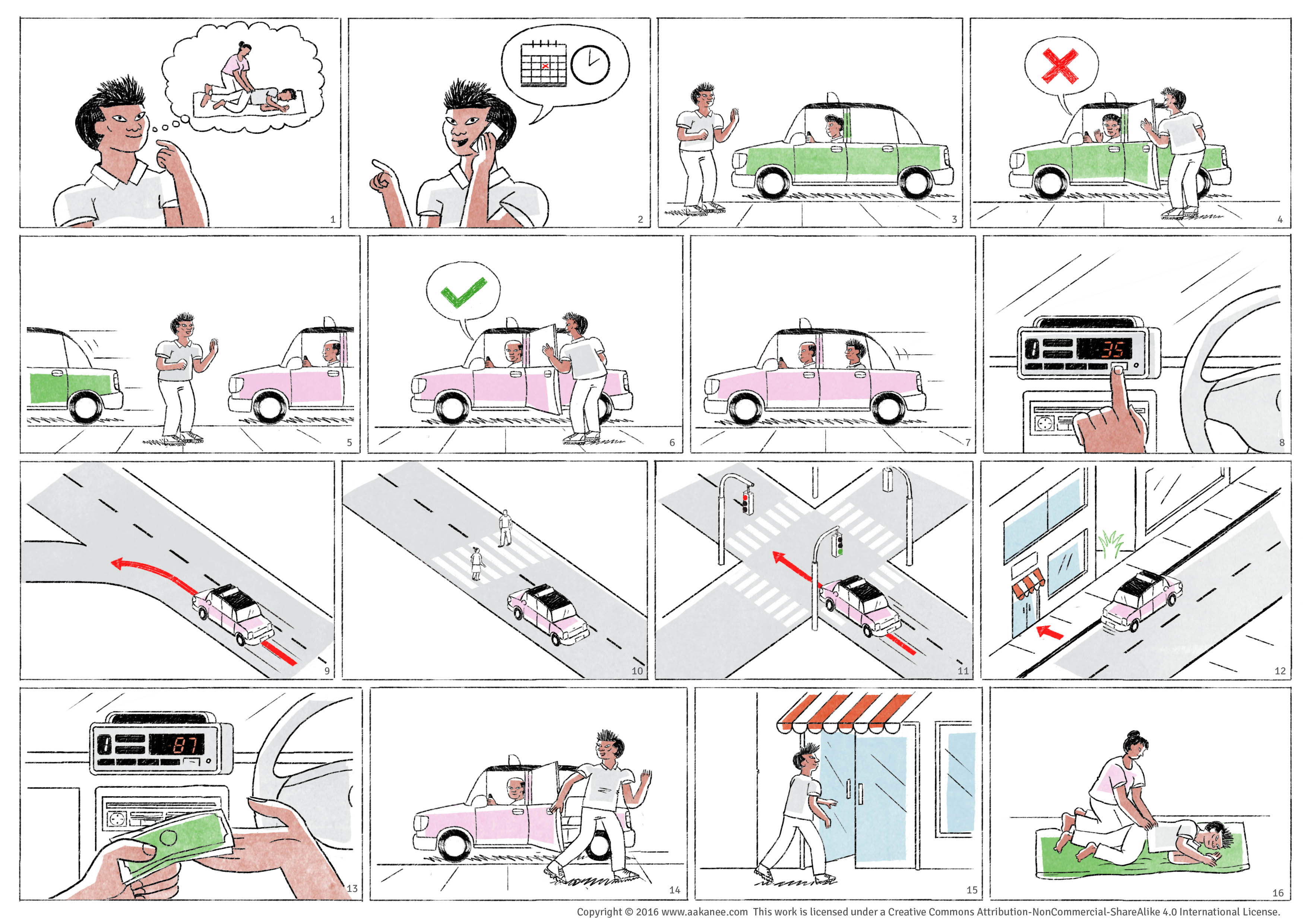 1

2

3

4

5

6

7

35

8

9

10

11

12

87

13

14

15

16

Copyright © 2016 www.aakanee.com This work is licensed under a Creative Commons Attribution-NonCommercial-ShareAlike 4.0 International License.