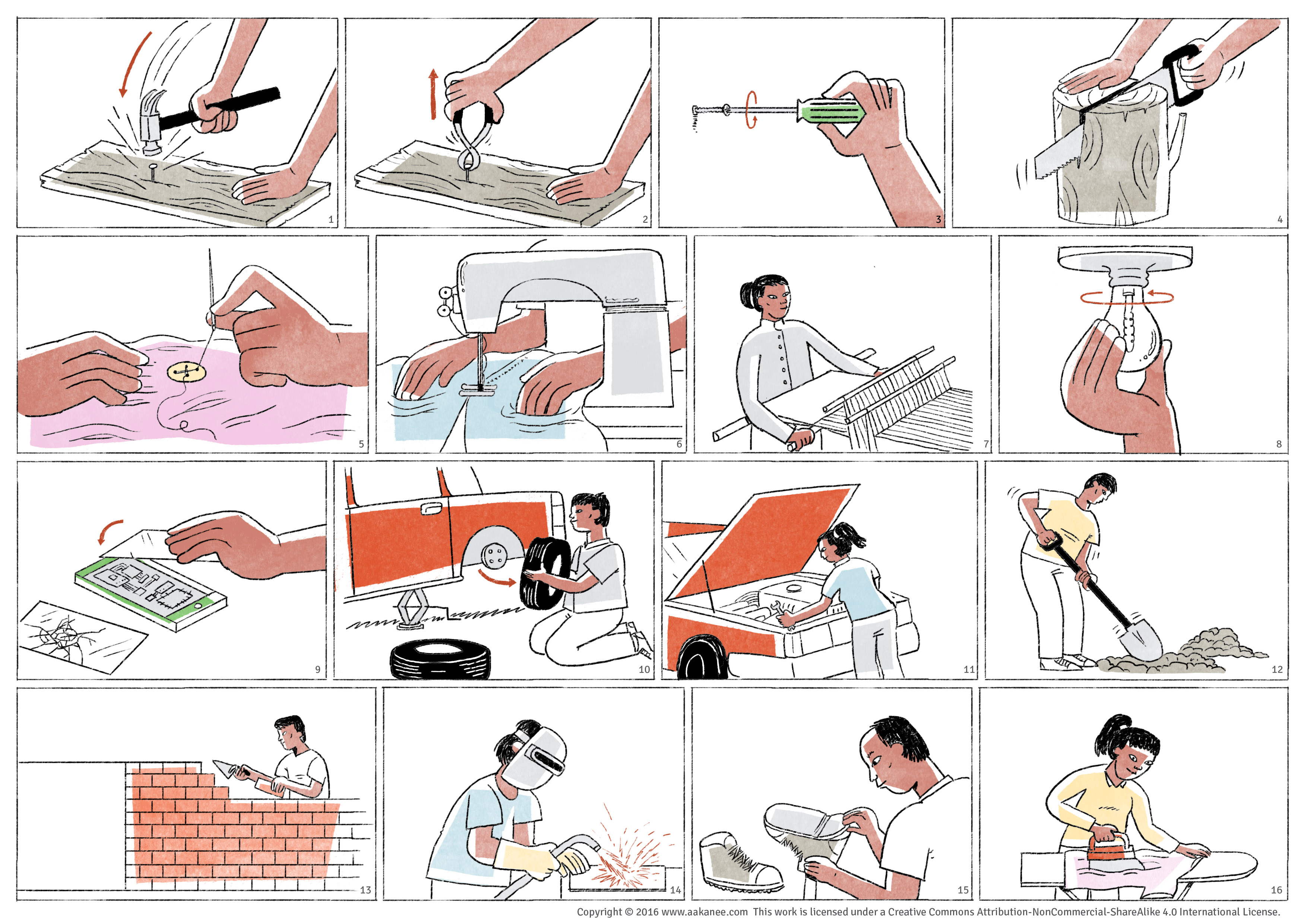 1

2

3

4

5

6

7

8

9

10

11

12

13

14

15

16

Copyright © 2016 www.aakanee.com This work is licensed under a Creative Commons Attribution-NonCommercial-ShareAlike 4.0 International License.