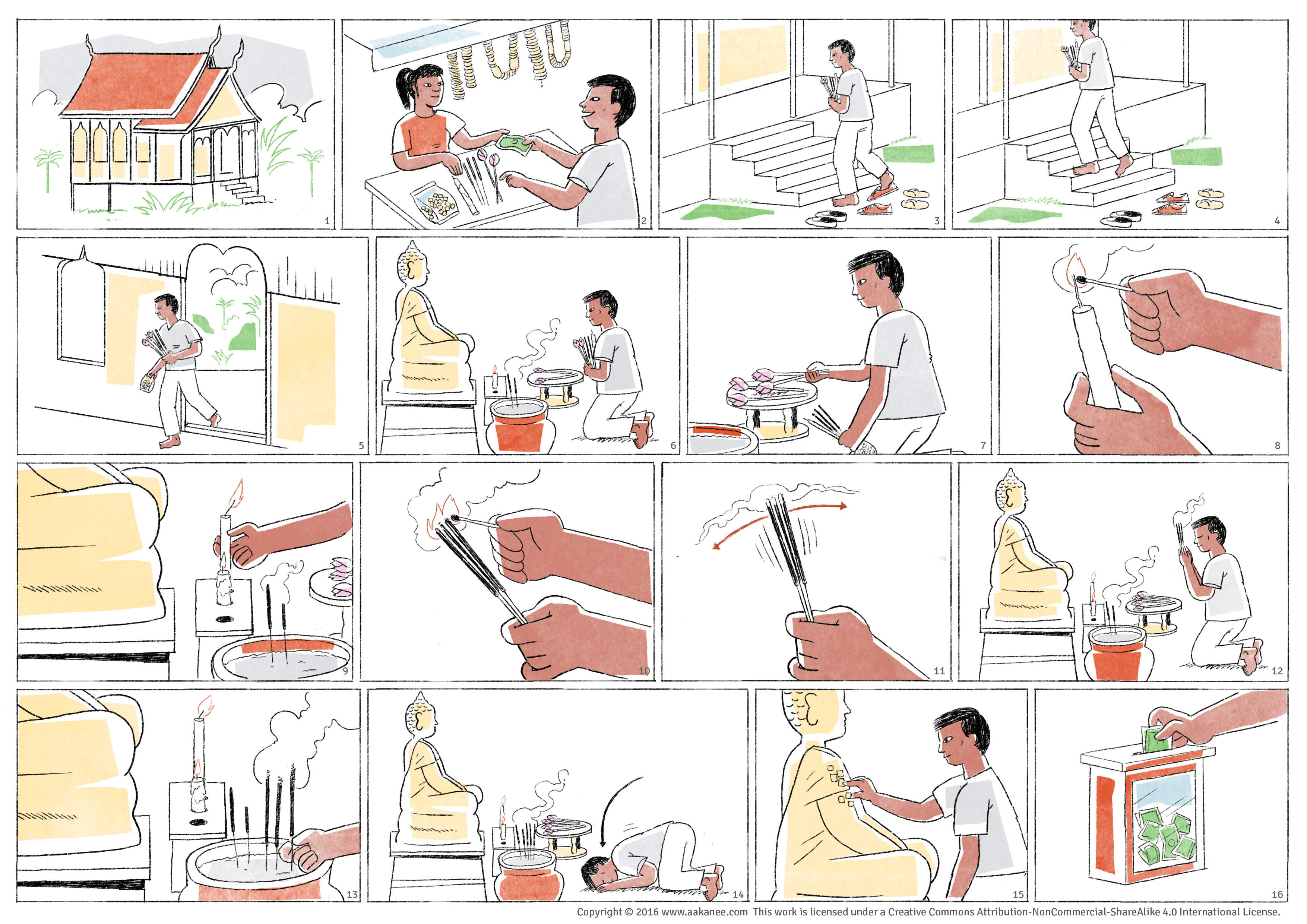 1
2
3
4
5
6
7
8
9
10
11
12
13
14
15
16

Copyright © 2016 www.aakanee.com This work is licensed under a Creative Commons Attribution-NonCommercial-ShareAlike 4.0 International License.